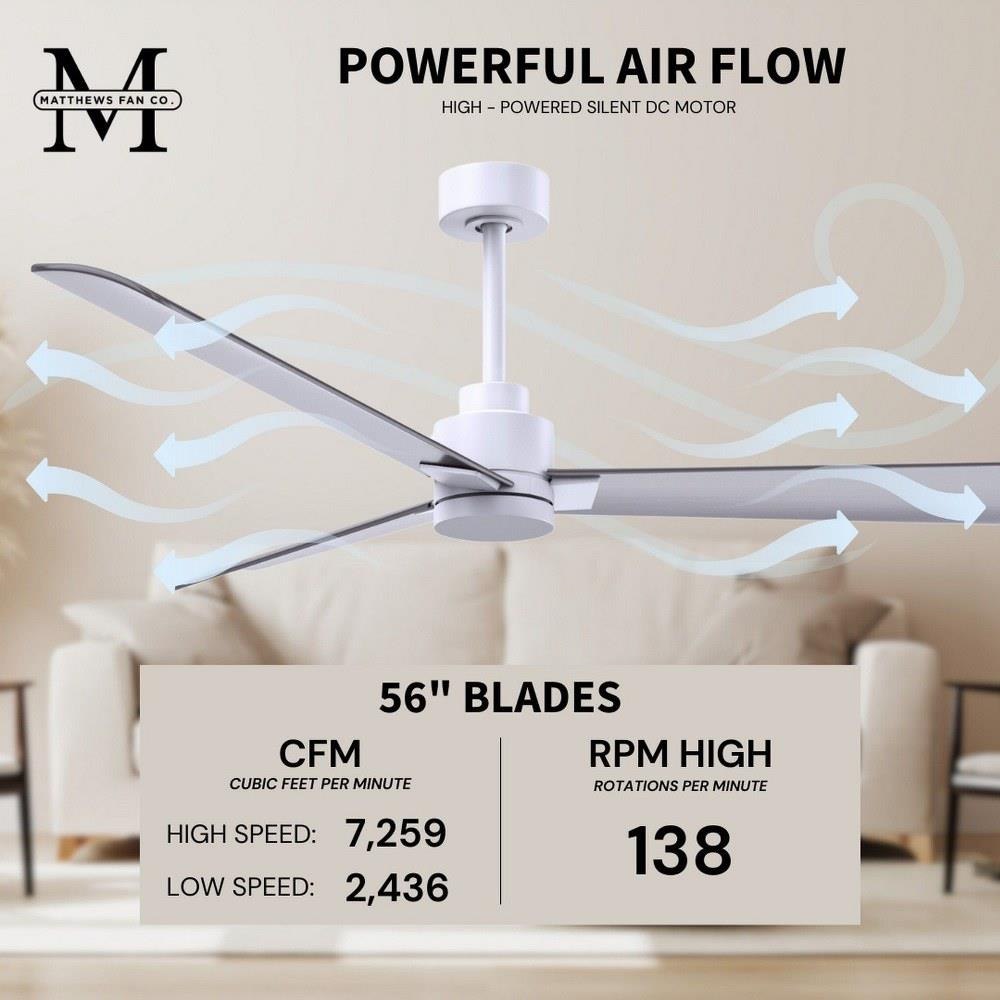 M
MATTHEWS FAN CO.

POWERFUL AIR FLOW
HIGH - POWERED SILENT DC MOTOR

56" BLADES

CFM
CUBIC FEET PER MINUTE

HIGH SPEED: 7,259
LOW SPEED: 2,436

RPM HIGH
ROTATIONS PER MINUTE

138