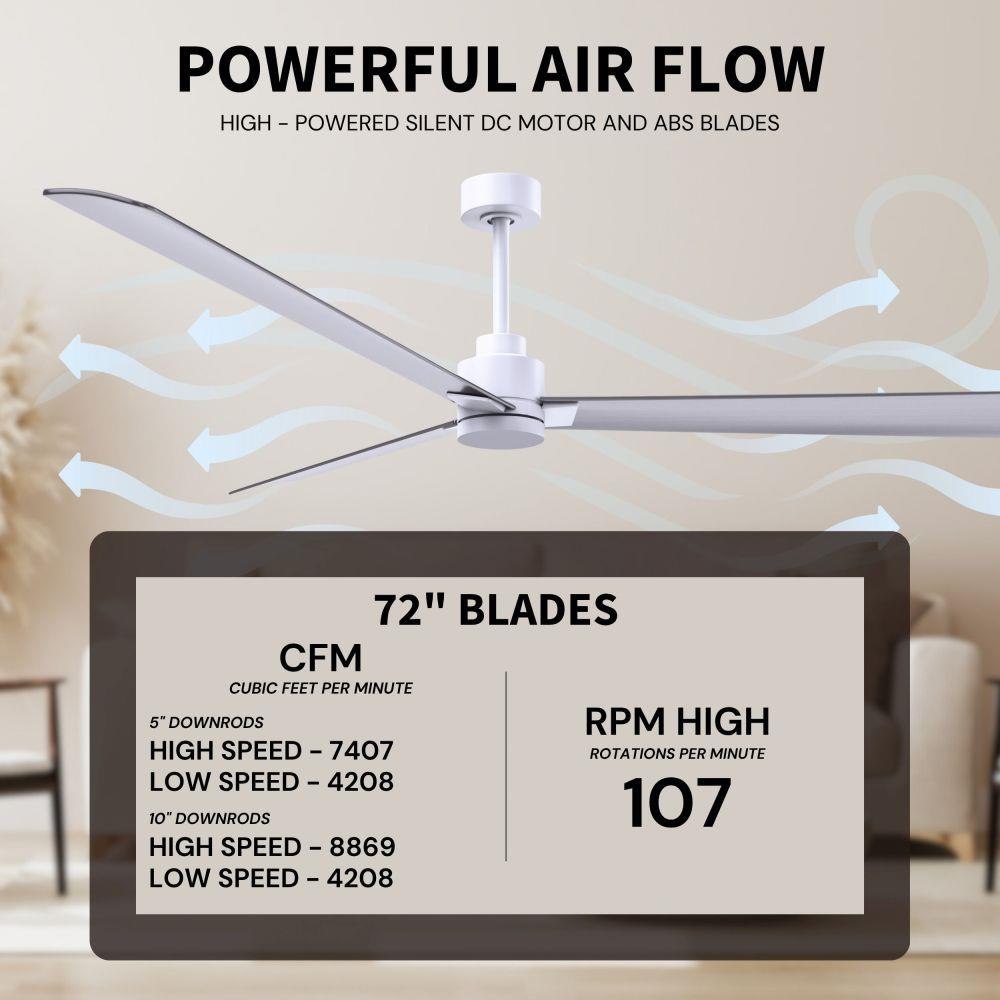 POWERFUL AIR FLOW

HIGH - POWERED SILENT DC MOTOR AND ABS BLADES

72" BLADES

CFM
CUBIC FEET PER MINUTE

5" DOWNRODS
HIGH SPEED - 7407
LOW SPEED - 4208

10" DOWNRODS
HIGH SPEED - 8869
LOW SPEED - 4208

RPM HIGH
ROTATIONS PER MINUTE
107