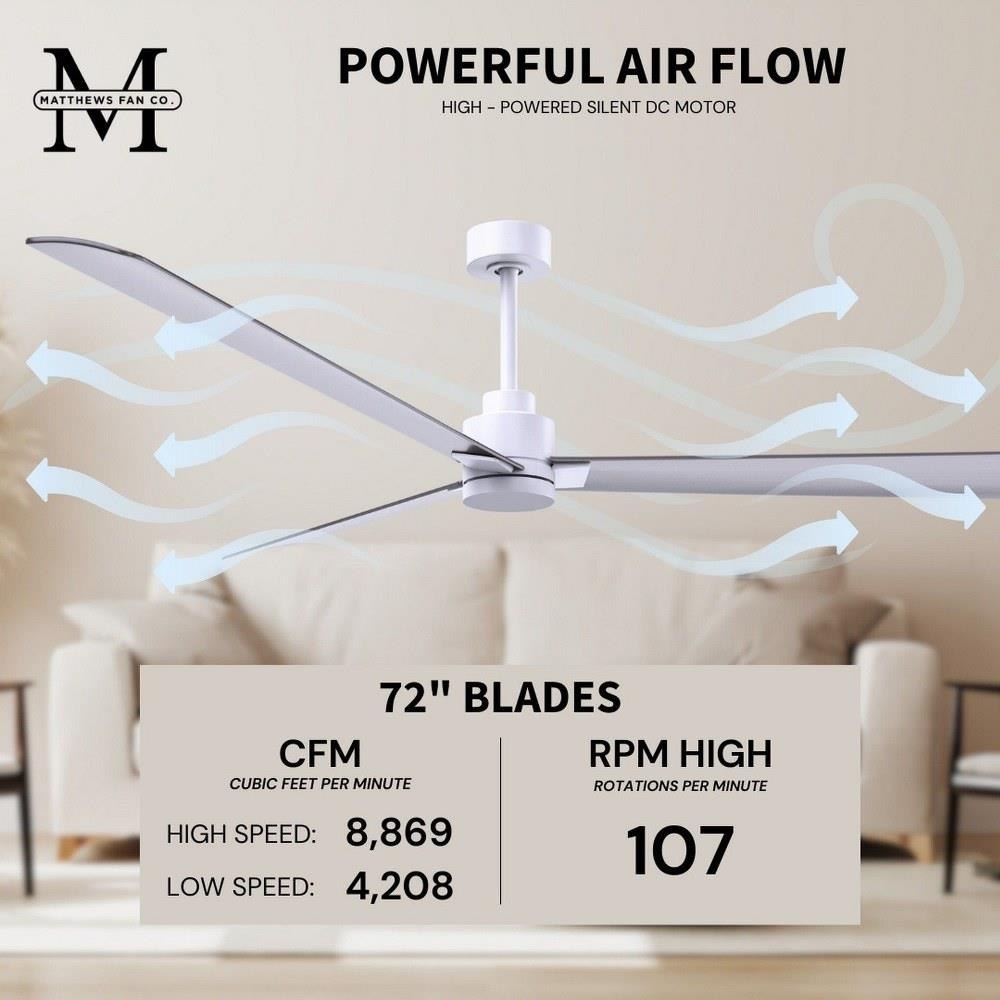 M
MATTHEWS FAN CO.

POWERFUL AIR FLOW
HIGH - POWERED SILENT DC MOTOR

72" BLADES

CFM
CUBIC FEET PER MINUTE
HIGH SPEED: 8,869
LOW SPEED: 4,208

RPM HIGH
ROTATIONS PER MINUTE
107