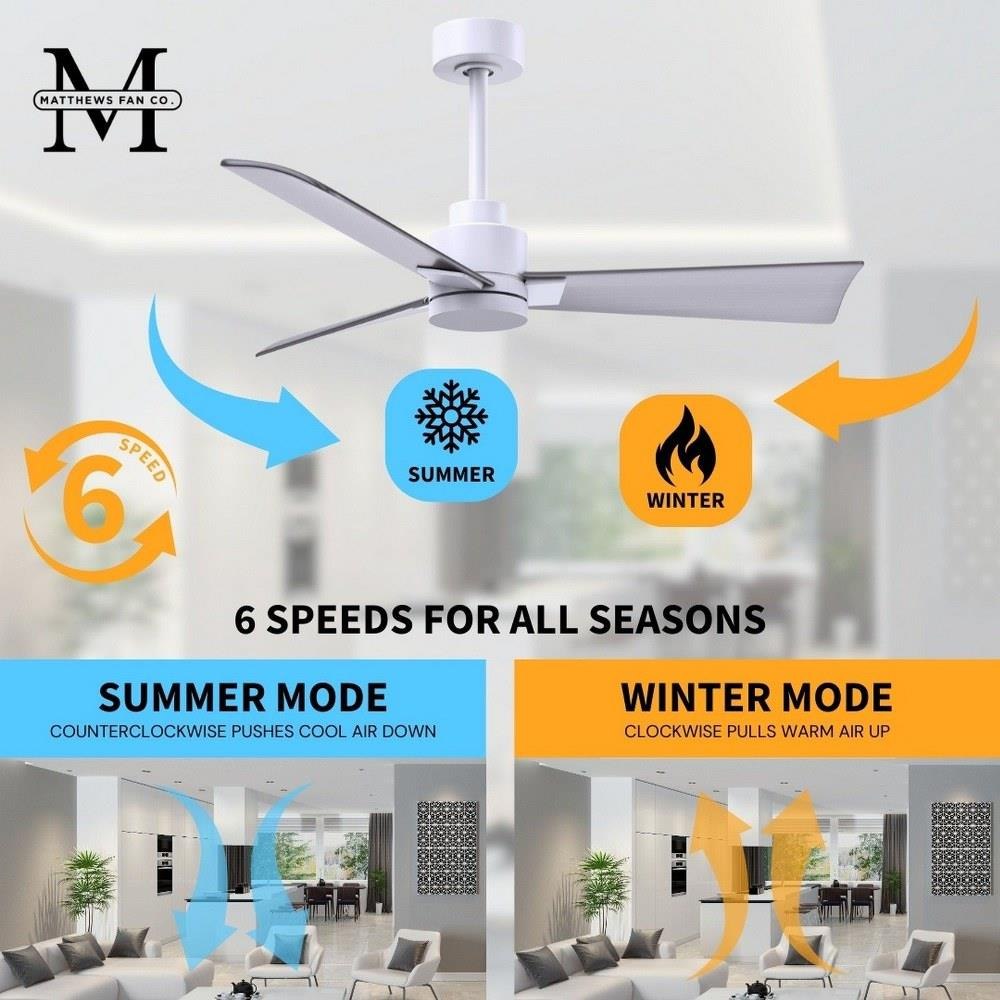 M
MATTHEWS FAN CO.

6
SPEED

SUMMER

WINTER

6 SPEEDS FOR ALL SEASONS

SUMMER MODE
COUNTERCLOCKWISE PUSHES COOL AIR DOWN

WINTER MODE
CLOCKWISE PULLS WARM AIR UP