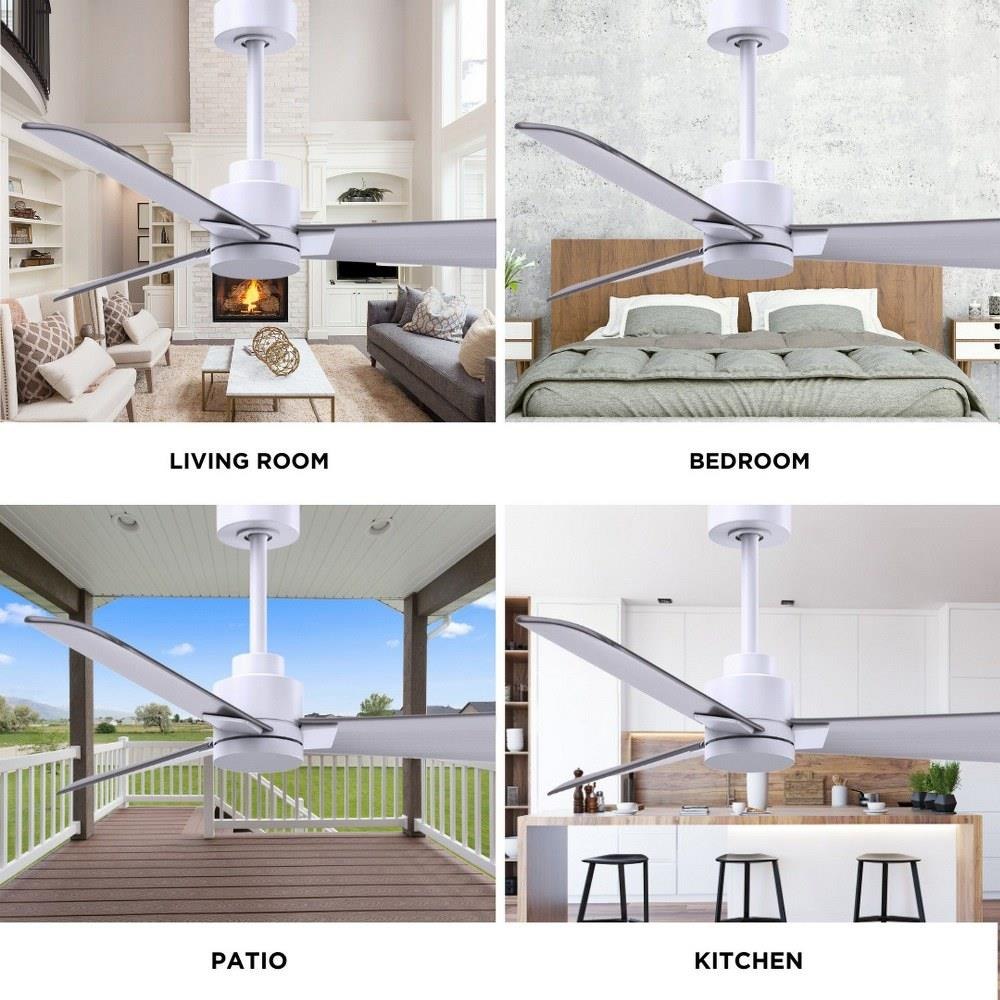 LIVING ROOM

BEDROOM

PATIO

KITCHEN