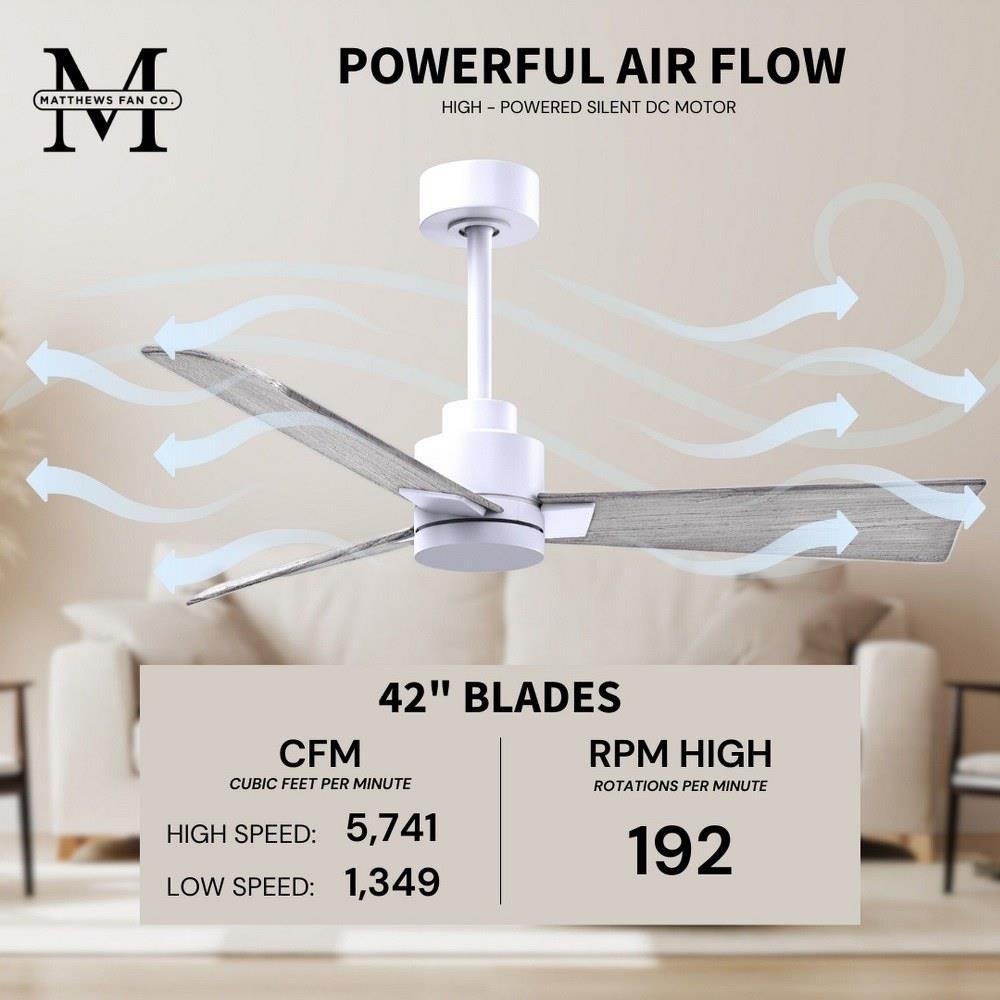 M
MATTHEWS FAN CO.

POWERFUL AIR FLOW
HIGH - POWERED SILENT DC MOTOR

42" BLADES

CFM
CUBIC FEET PER MINUTE
HIGH SPEED: 5,741
LOW SPEED: 1,349

RPM HIGH
ROTATIONS PER MINUTE
192