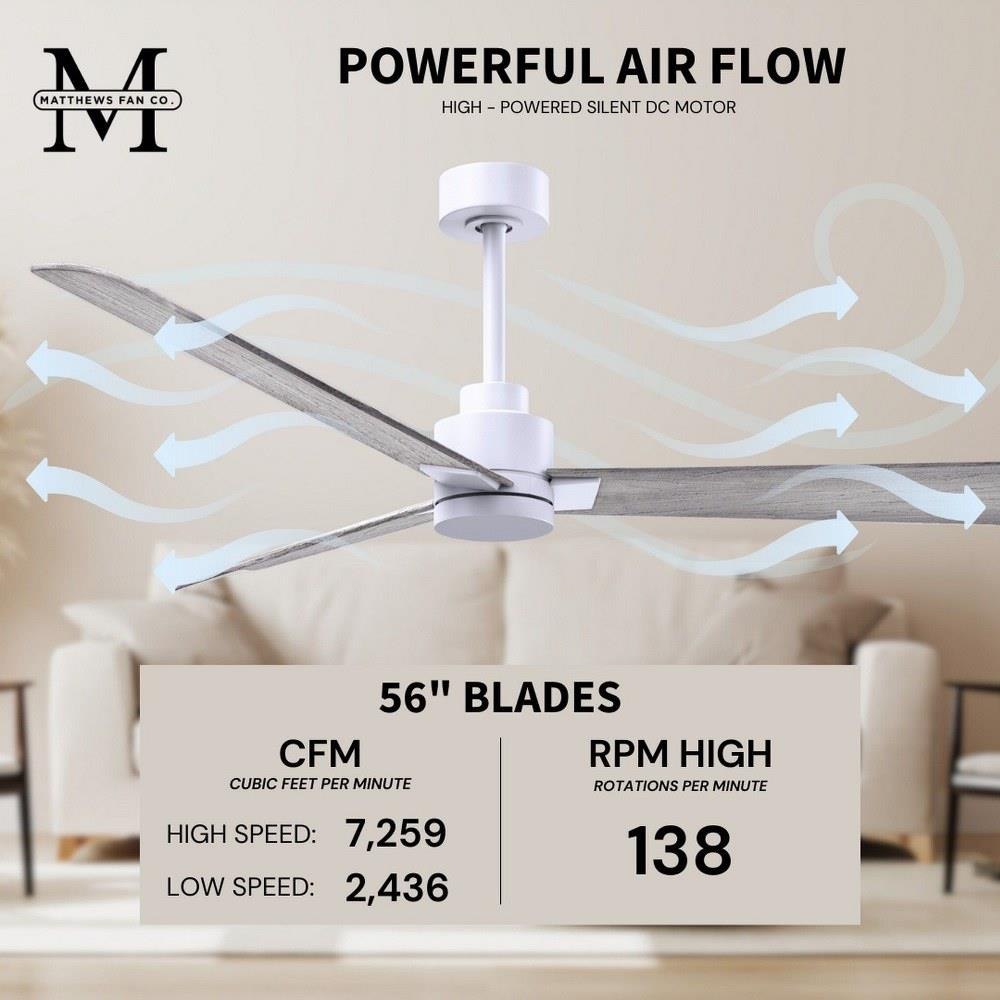 M
MATTHEWS FAN CO.

POWERFUL AIR FLOW
HIGH - POWERED SILENT DC MOTOR

56" BLADES

CFM
CUBIC FEET PER MINUTE
HIGH SPEED: 7,259
LOW SPEED: 2,436

RPM HIGH
ROTATIONS PER MINUTE
138