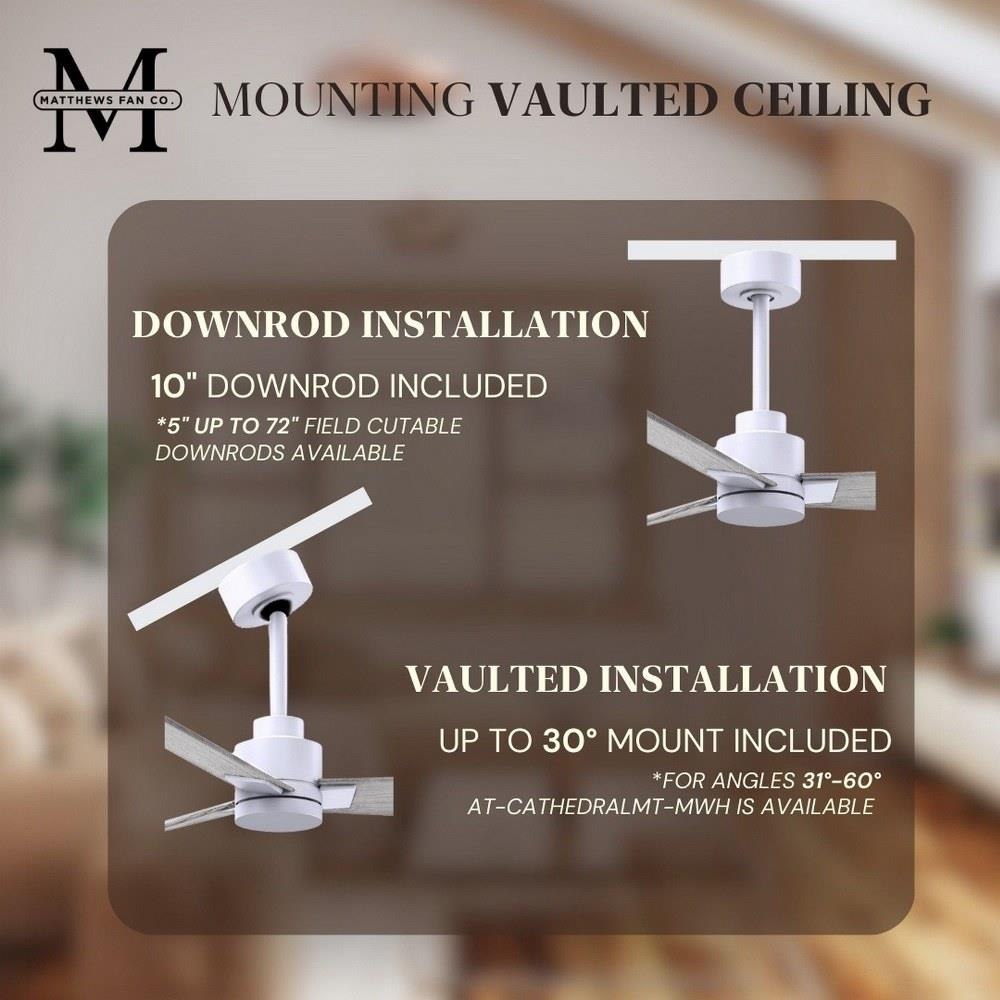 M
MATTHEWS FAN CO.

MOUNTING VAULTED CEILING

DOWNROD INSTALLATION

10" DOWNROD INCLUDED

*5" UP TO 72" FIELD CUTABLE DOWNRODS AVAILABLE

VAULTED INSTALLATION

UP TO 30° MOUNT INCLUDED

*FOR ANGLES 31°-60° AT-CATHEDRALMT-MWH IS AVAILABLE