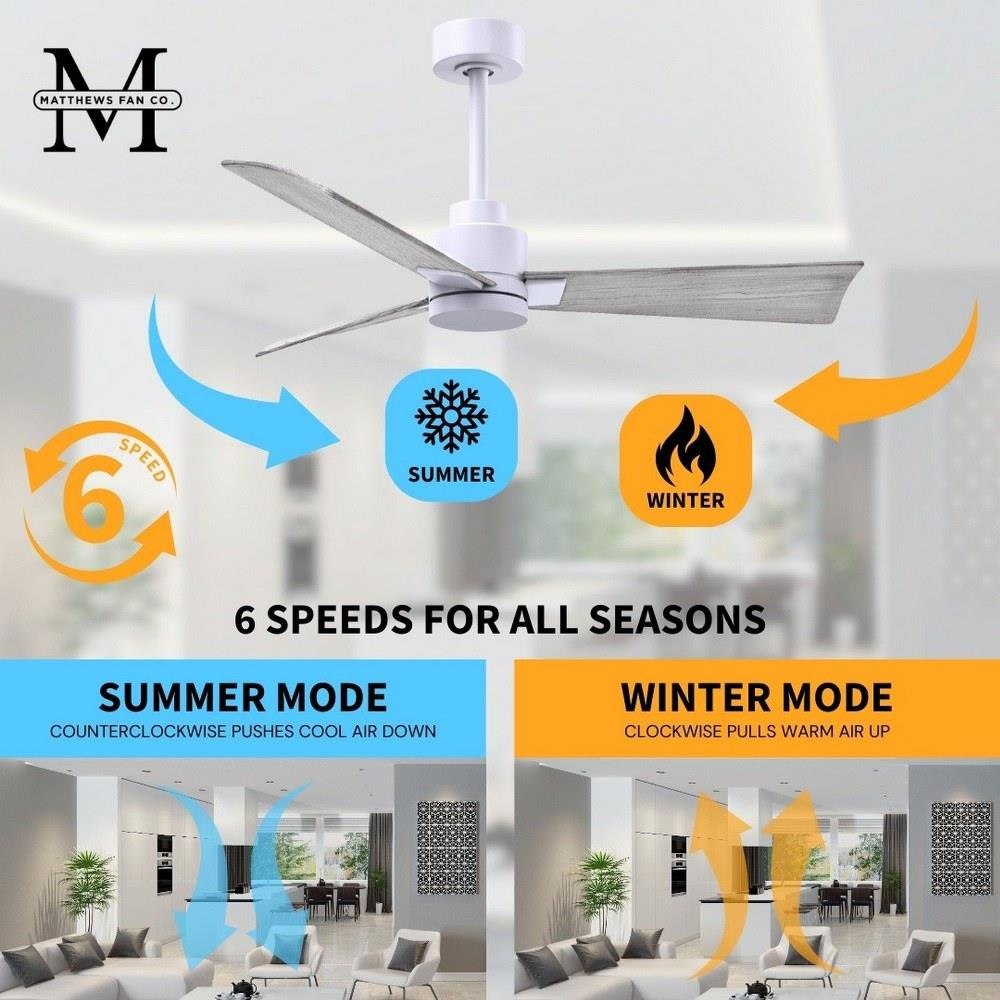 M
MATTHEWS FAN CO.

6
SPEED

SUMMER

WINTER

6 SPEEDS FOR ALL SEASONS

SUMMER MODE
COUNTERCLOCKWISE PUSHES COOL AIR DOWN

WINTER MODE
CLOCKWISE PULLS WARM AIR UP