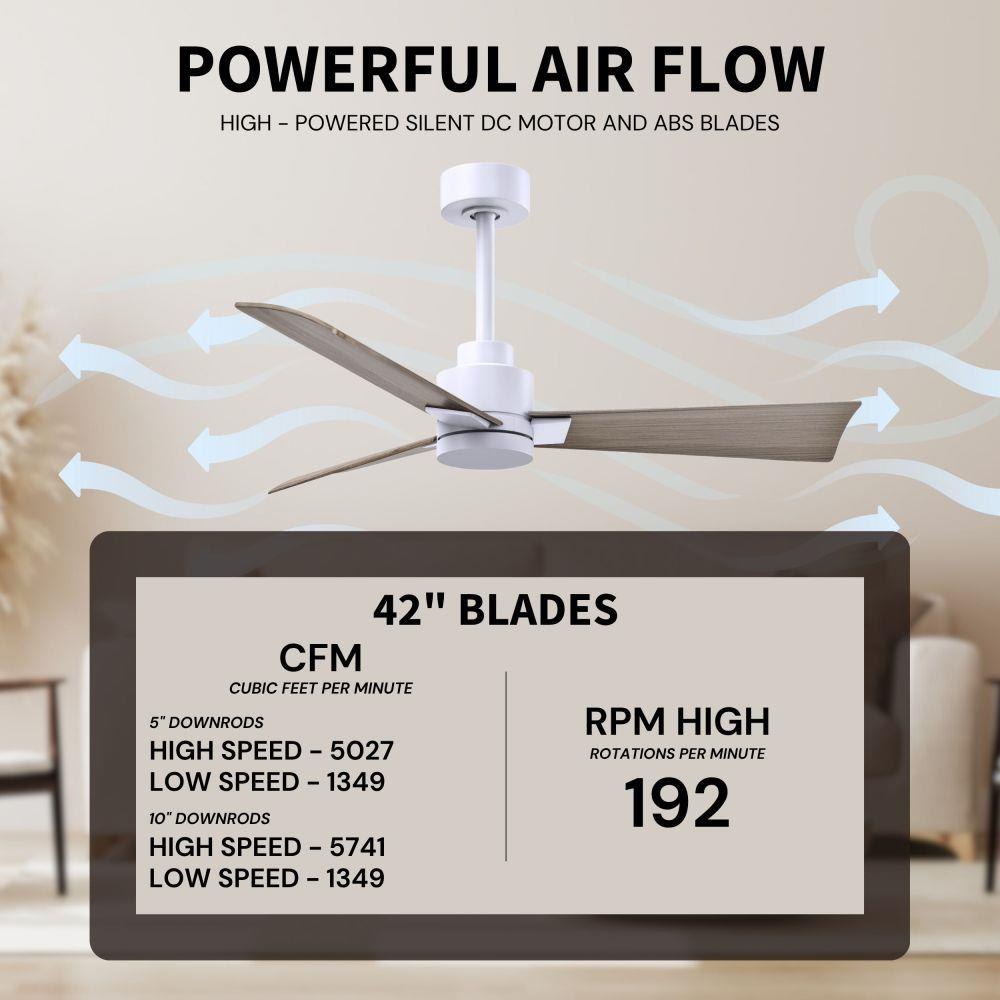 POWERFUL AIR FLOW
HIGH - POWERED SILENT DC MOTOR AND ABS BLADES

42" BLADES

CFM
CUBIC FEET PER MINUTE

5" DOWNRODS
HIGH SPEED - 5027
LOW SPEED - 1349
10" DOWNRODS
HIGH SPEED - 5741
LOW SPEED - 1349

RPM HIGH
ROTATIONS PER MINUTE
192