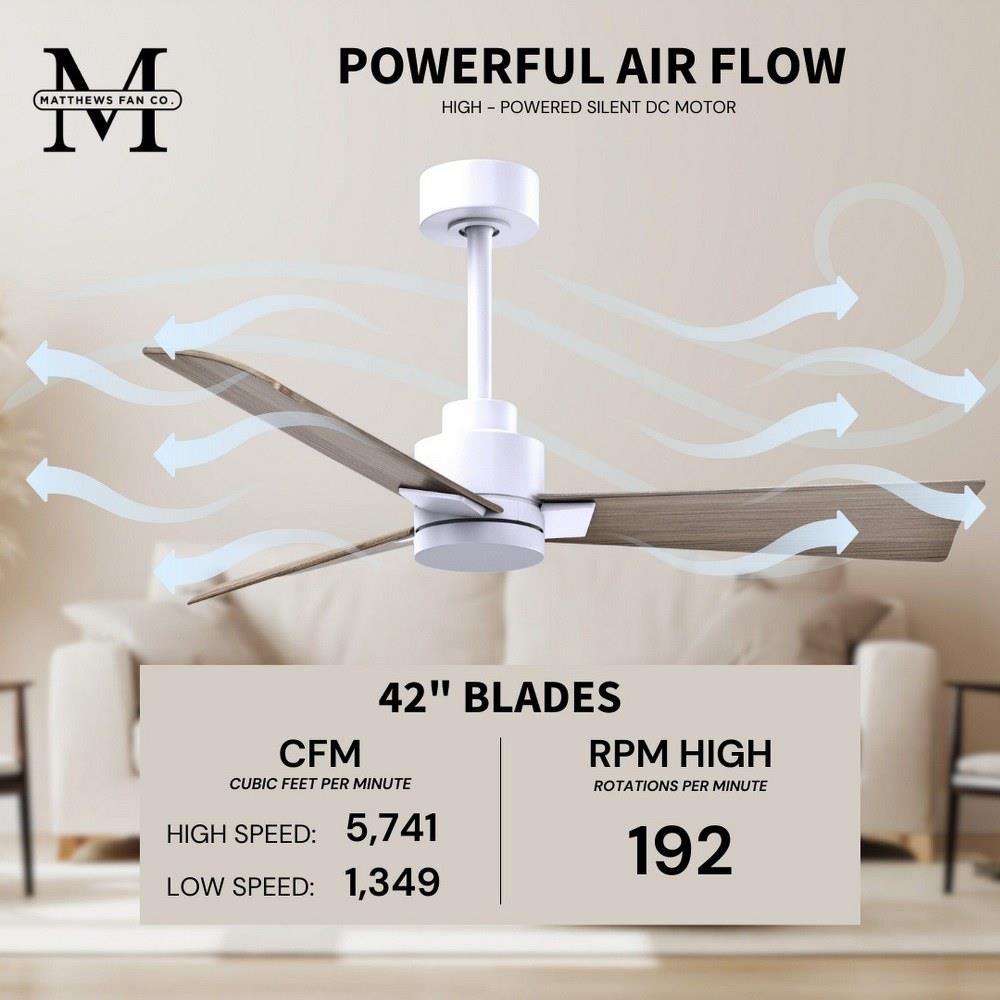 M
MATTHEWS FAN CO.

POWERFUL AIR FLOW
HIGH - POWERED SILENT DC MOTOR

42" BLADES

CFM
CUBIC FEET PER MINUTE

HIGH SPEED: 5,741
LOW SPEED: 1,349

RPM HIGH
ROTATIONS PER MINUTE

192