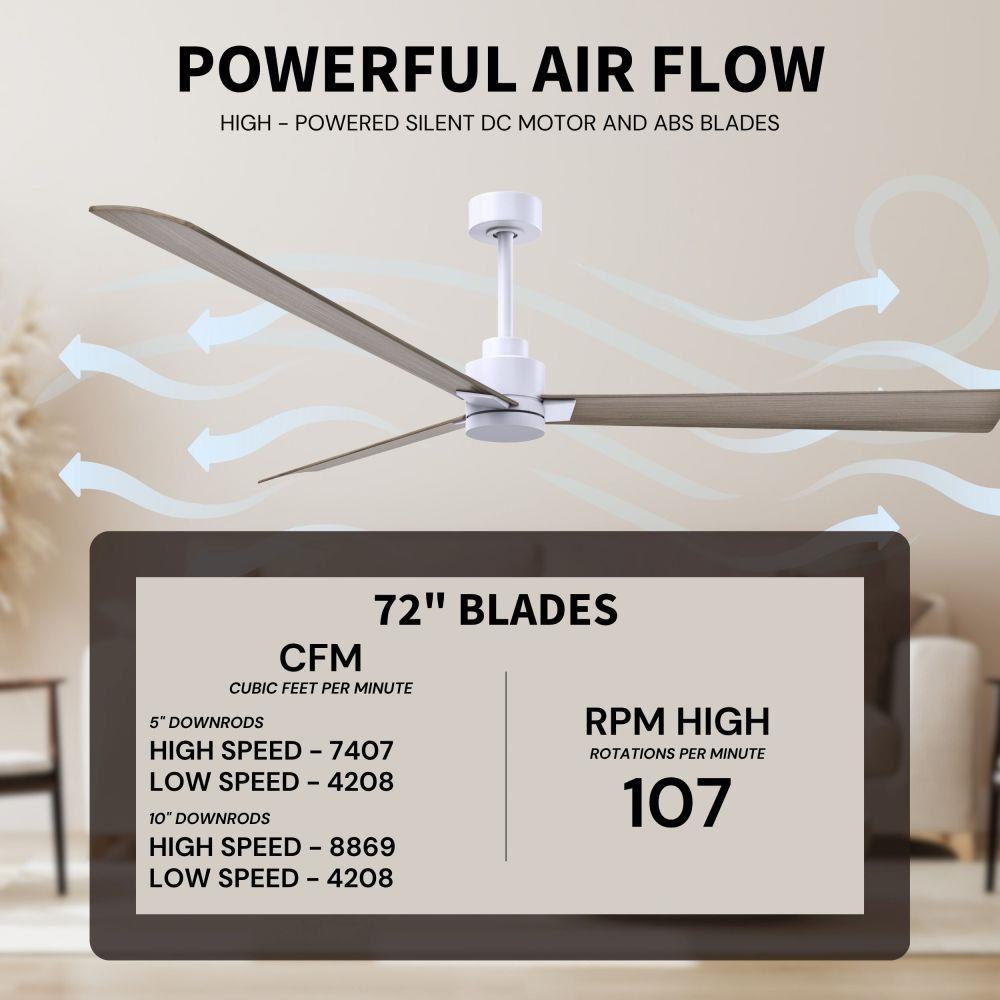 POWERFUL AIR FLOW

HIGH - POWERED SILENT DC MOTOR AND ABS BLADES

72" BLADES

CFM
CUBIC FEET PER MINUTE

5" DOWNRODS
HIGH SPEED - 7407
LOW SPEED - 4208

10" DOWNRODS
HIGH SPEED - 8869
LOW SPEED - 4208

RPM HIGH
ROTATIONS PER MINUTE
107