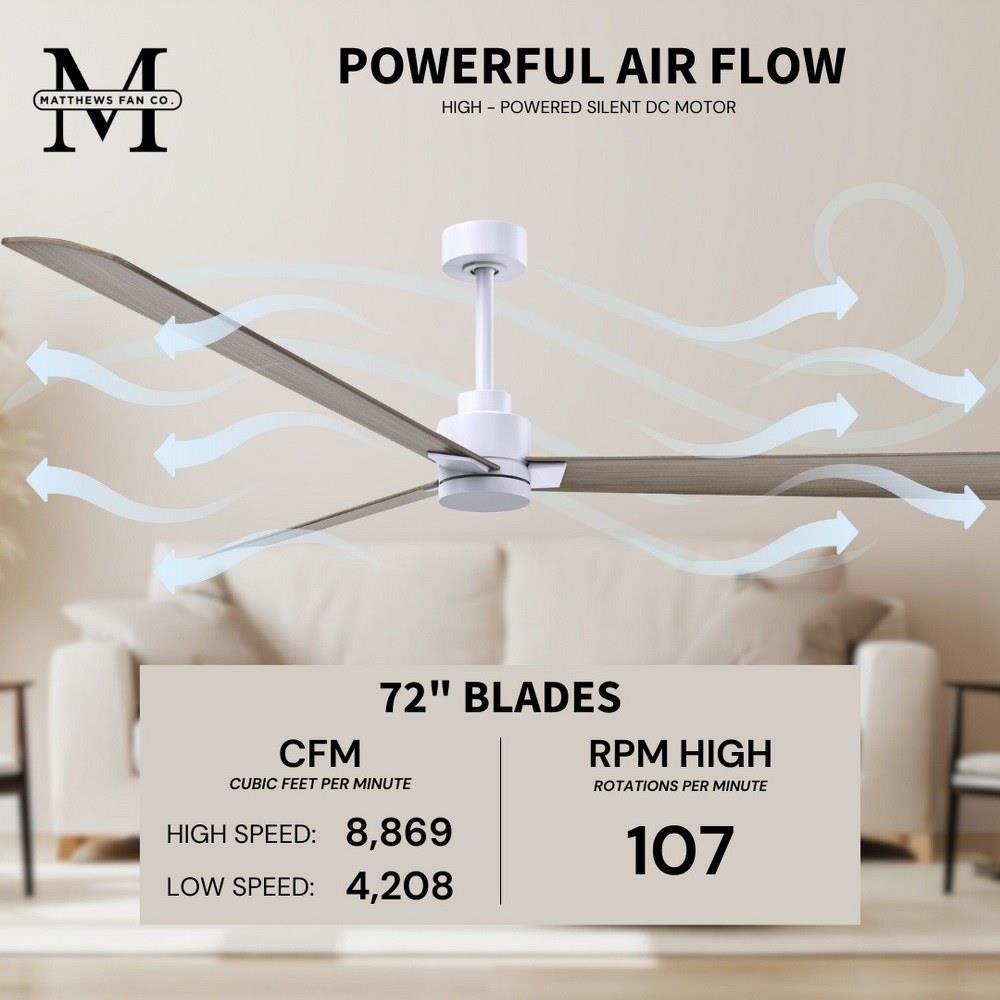 M
MATTHEWS FAN CO.

POWERFUL AIR FLOW

HIGH - POWERED SILENT DC MOTOR

72" BLADES

CFM
CUBIC FEET PER MINUTE

HIGH SPEED: 8,869

LOW SPEED: 4,208

RPM HIGH
ROTATIONS PER MINUTE

107