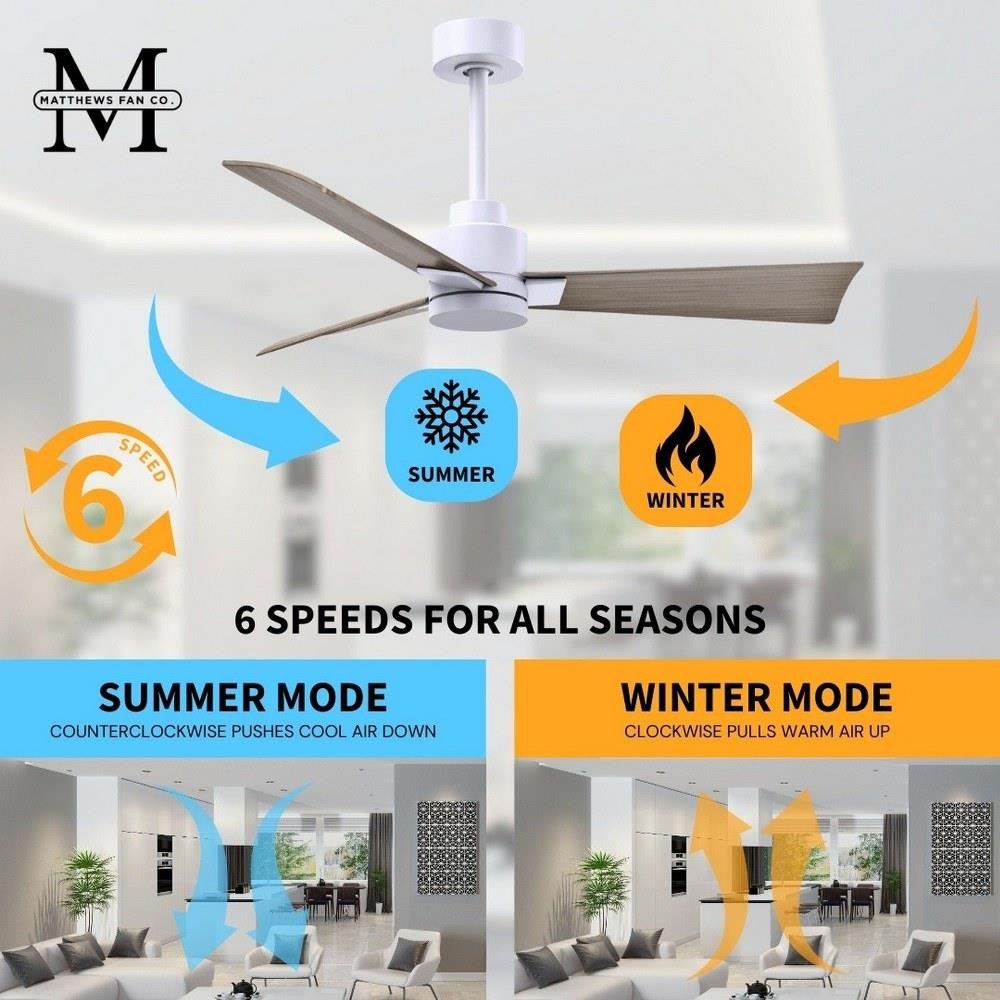 M
MATTHEWS FAN CO.

6
SPEED

SUMMER

WINTER

6 SPEEDS FOR ALL SEASONS

SUMMER MODE
COUNTERCLOCKWISE PUSHES COOL AIR DOWN

WINTER MODE
CLOCKWISE PULLS WARM AIR UP