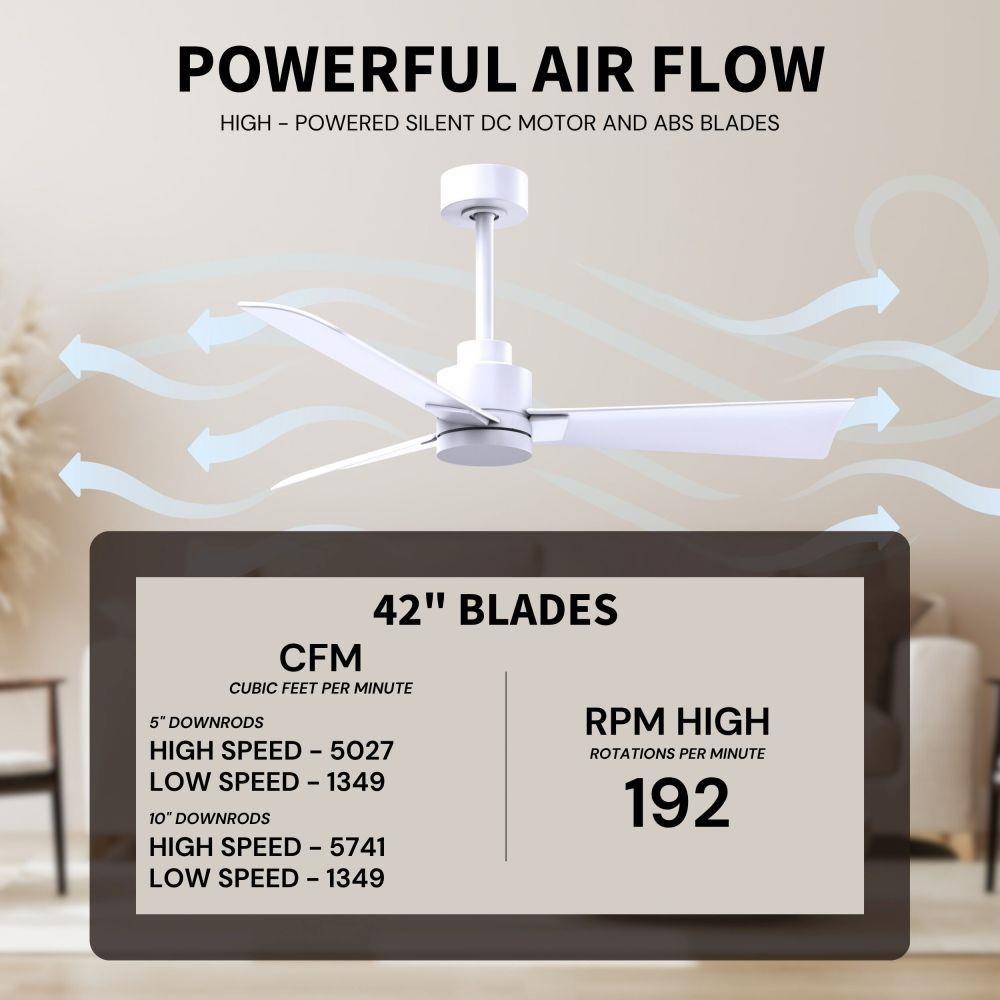 POWERFUL AIR FLOW

HIGH - POWERED SILENT DC MOTOR AND ABS BLADES

42" BLADES

CFM
CUBIC FEET PER MINUTE

5" DOWNRODS
HIGH SPEED - 5027
LOW SPEED - 1349

10" DOWNRODS
HIGH SPEED - 5741
LOW SPEED - 1349

RPM HIGH
ROTATIONS PER MINUTE
192