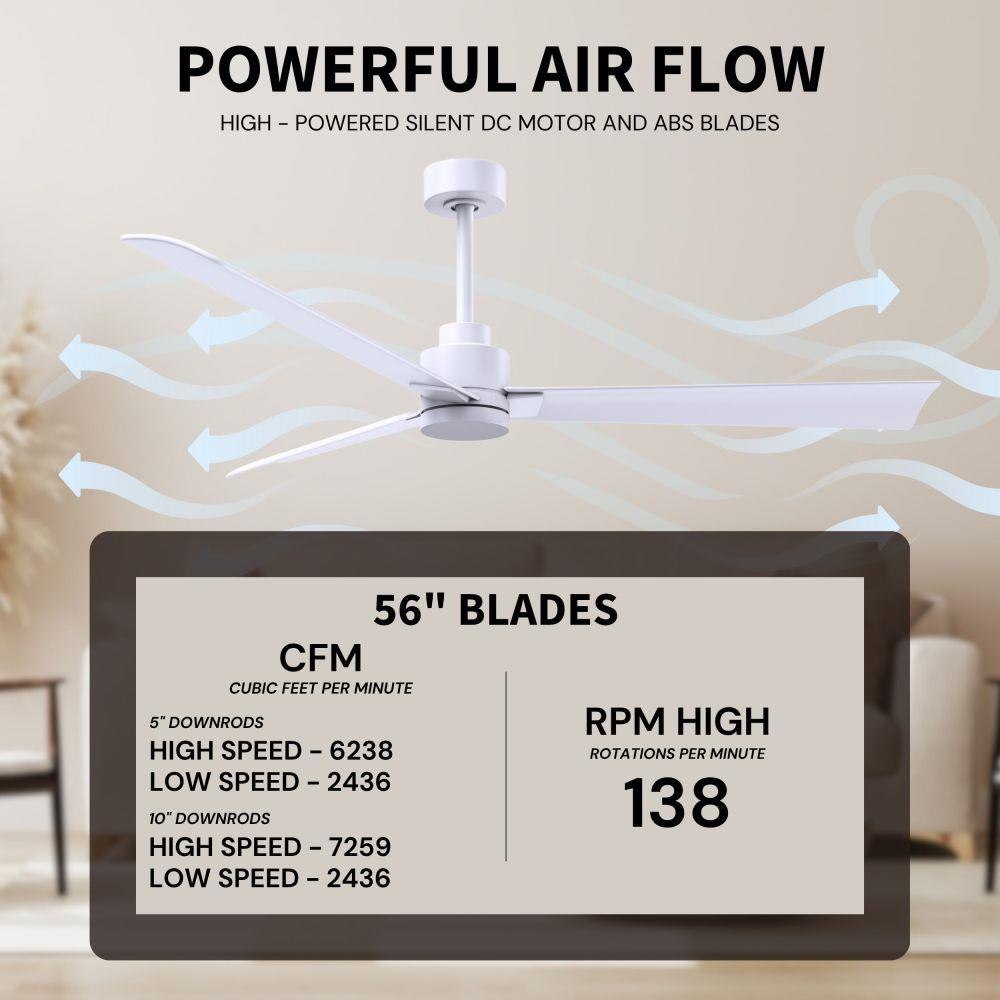 POWERFUL AIR FLOW

HIGH - POWERED SILENT DC MOTOR AND ABS BLADES

56" BLADES

CFM
CUBIC FEET PER MINUTE

5" DOWNRODS
HIGH SPEED - 6238
LOW SPEED - 2436

10" DOWNRODS
HIGH SPEED - 7259
LOW SPEED - 2436

RPM HIGH
ROTATIONS PER MINUTE
138