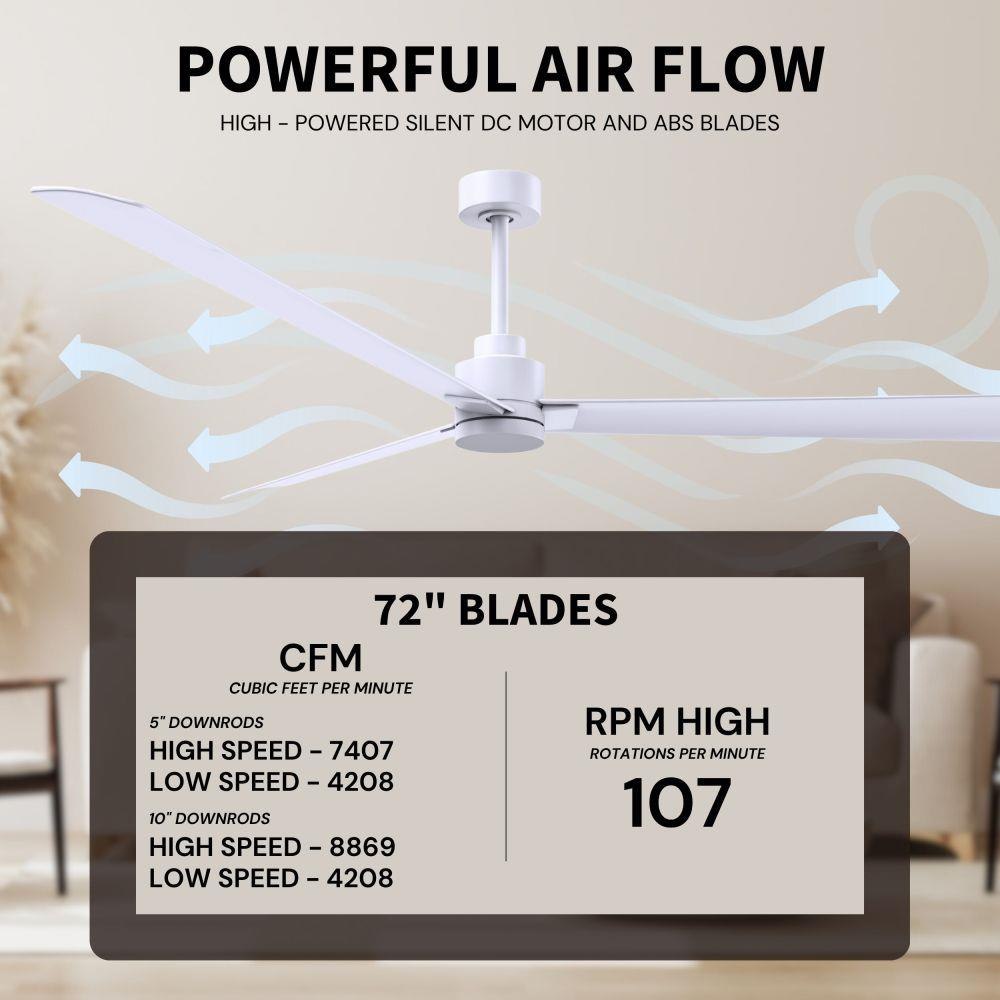 POWERFUL AIR FLOW

HIGH - POWERED SILENT DC MOTOR AND ABS BLADES

72" BLADES

CFM
CUBIC FEET PER MINUTE

5" DOWNRODS
HIGH SPEED - 7407
LOW SPEED - 4208

10" DOWNRODS
HIGH SPEED - 8869
LOW SPEED - 4208

RPM HIGH
ROTATIONS PER MINUTE
107