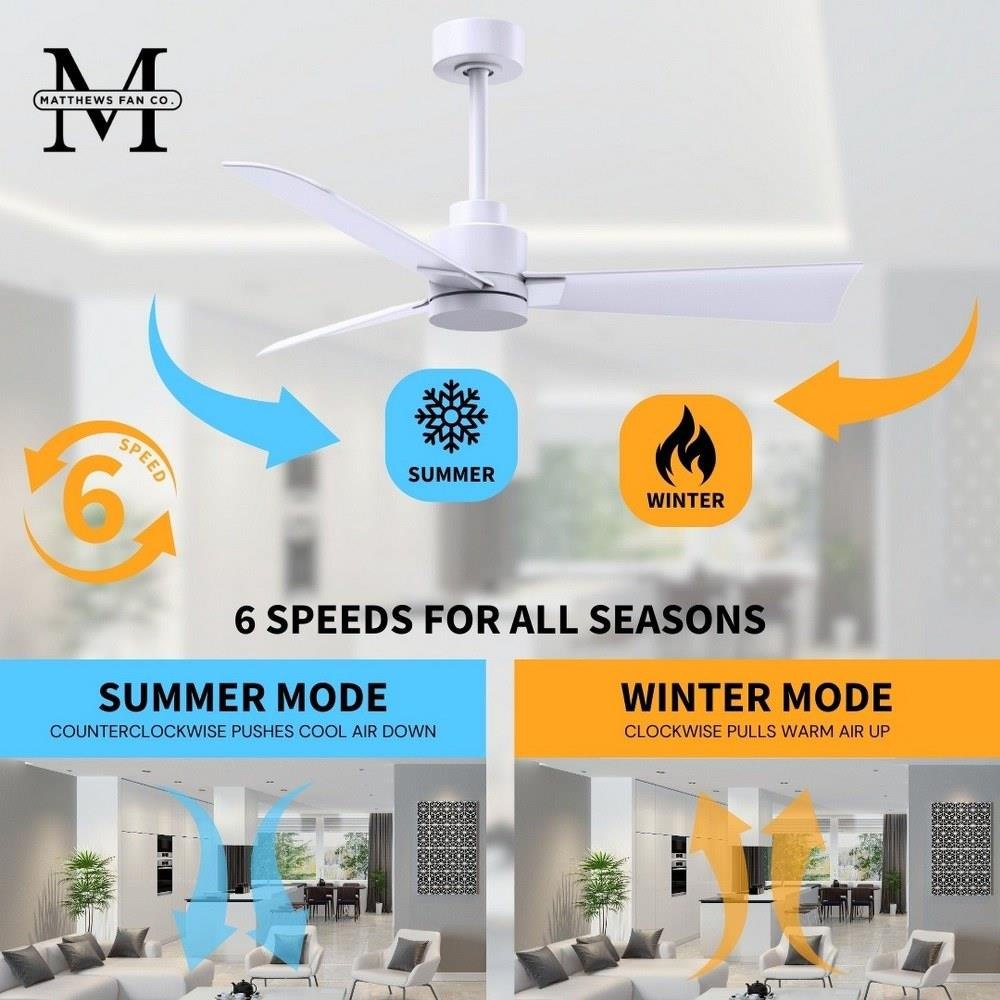 M
MATTHEWS FAN CO.

6
SPEED

SUMMER

WINTER

6 SPEEDS FOR ALL SEASONS

SUMMER MODE
COUNTERCLOCKWISE PUSHES COOL AIR DOWN

WINTER MODE
CLOCKWISE PULLS WARM AIR UP