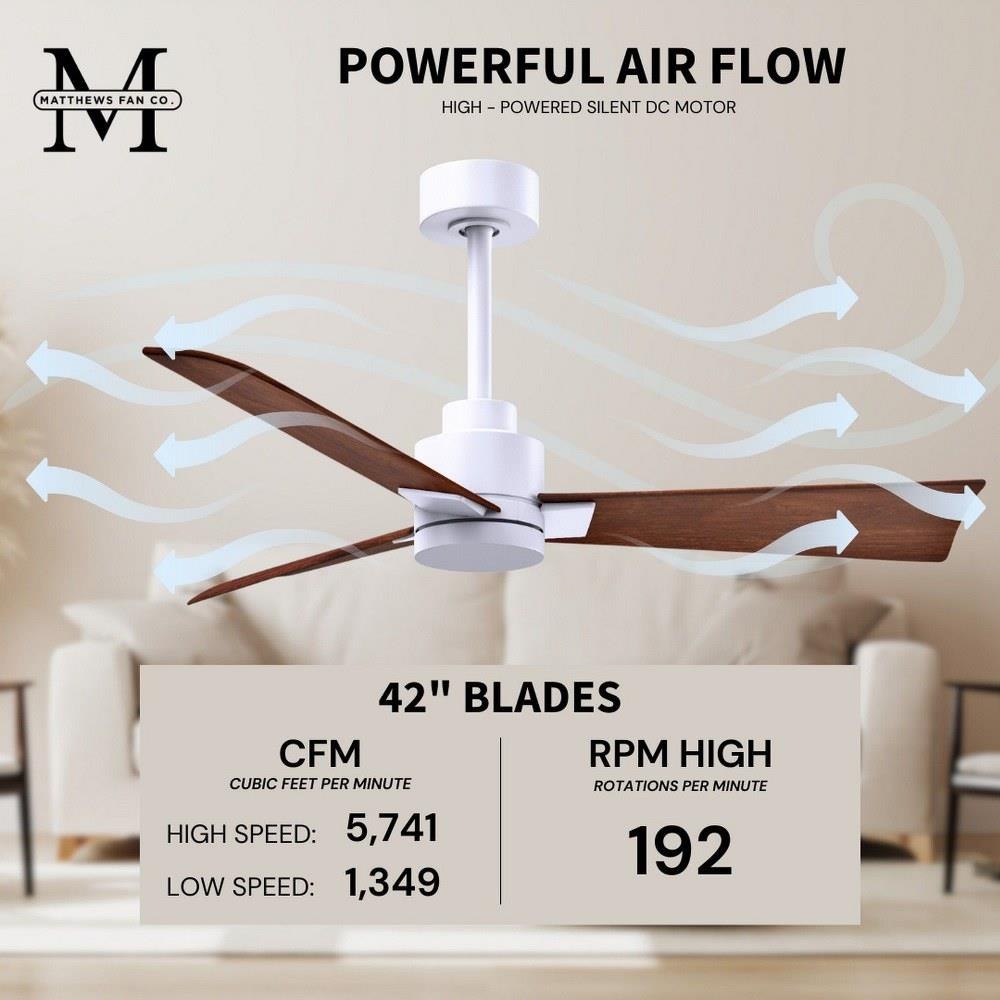 M
MATTHEWS FAN CO.

POWERFUL AIR FLOW
HIGH - POWERED SILENT DC MOTOR

42" BLADES

CFM
CUBIC FEET PER MINUTE
HIGH SPEED: 5,741
LOW SPEED: 1,349

RPM HIGH
ROTATIONS PER MINUTE
192