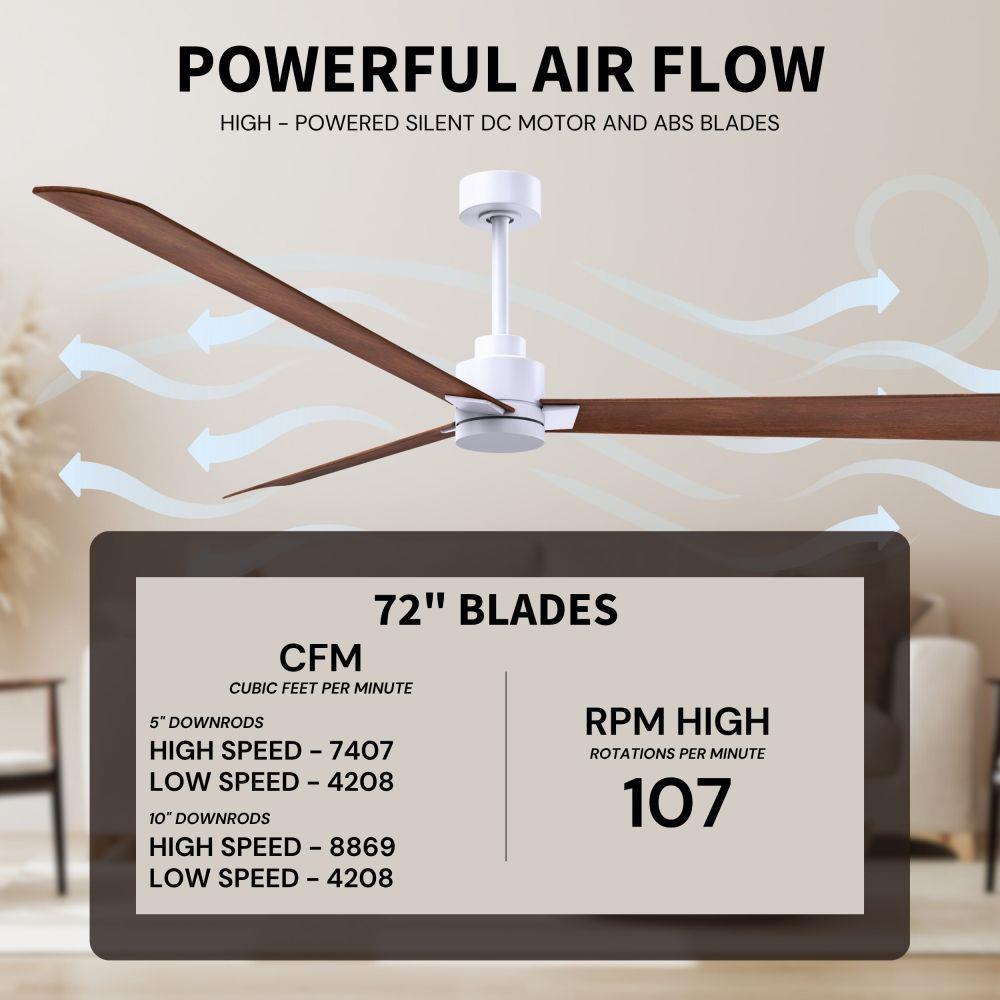 POWERFUL AIR FLOW

HIGH - POWERED SILENT DC MOTOR AND ABS BLADES

72" BLADES

CFM

CUBIC FEET PER MINUTE

5" DOWNRODS

HIGH SPEED - 7407

LOW SPEED - 4208

10" DOWNRODS

HIGH SPEED - 8869

LOW SPEED - 4208

RPM HIGH

ROTATIONS PER MINUTE

107