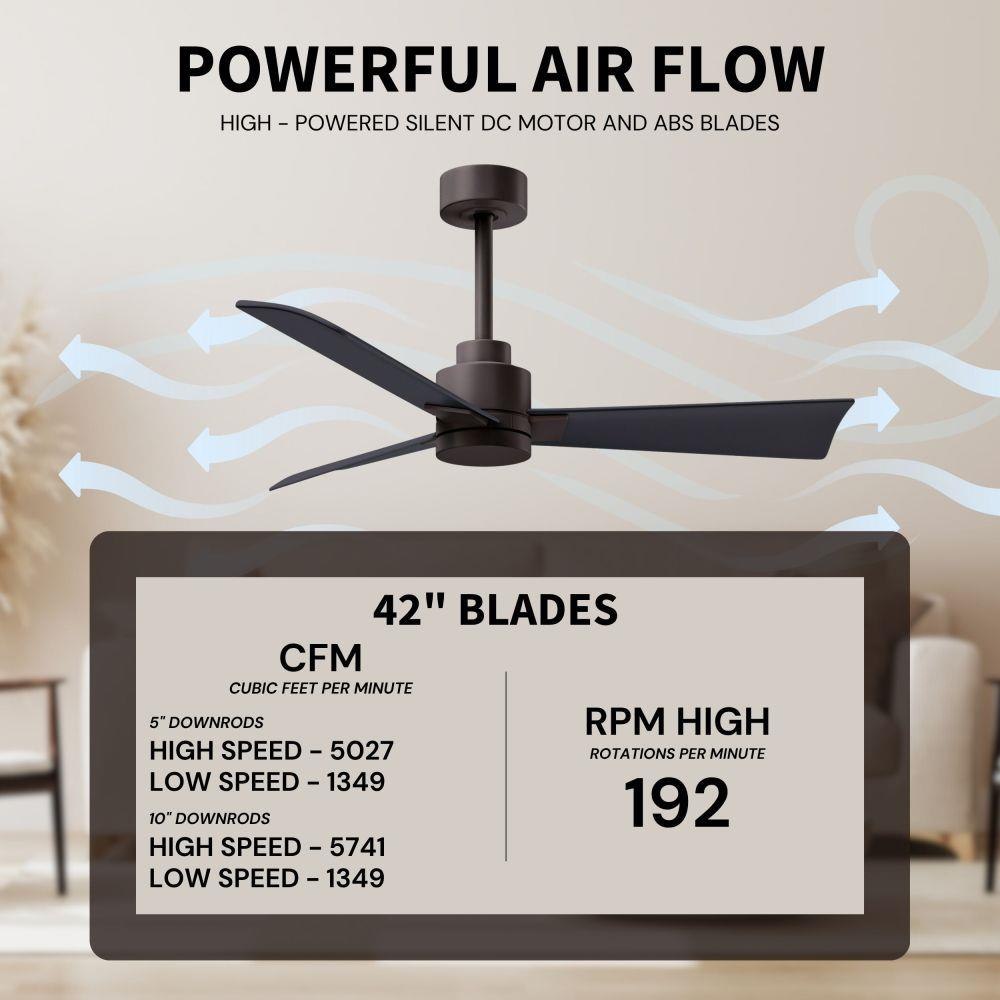 POWERFUL AIR FLOW

HIGH - POWERED SILENT DC MOTOR AND ABS BLADES

42" BLADES

CFM
CUBIC FEET PER MINUTE

5" DOWNRODS
HIGH SPEED - 5027
LOW SPEED - 1349
10" DOWNRODS
HIGH SPEED - 5741
LOW SPEED - 1349

RPM HIGH
ROTATIONS PER MINUTE
192