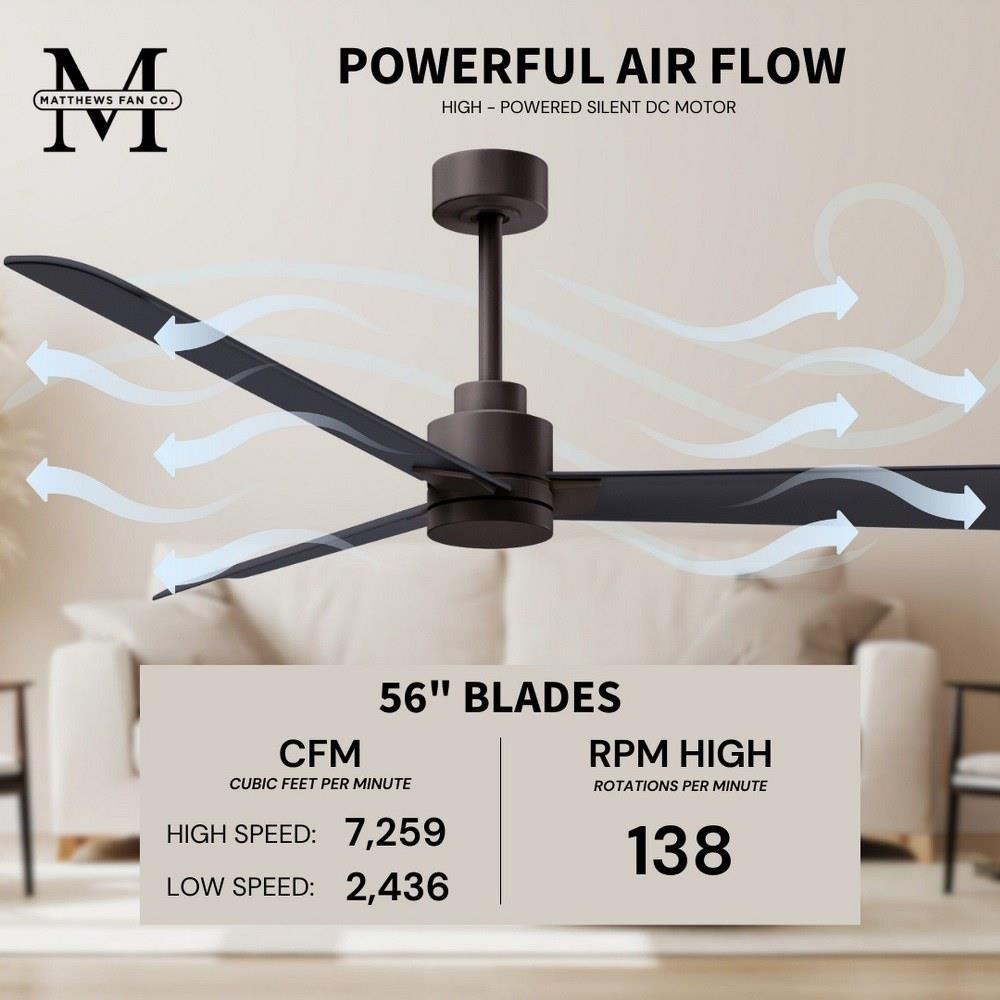 M
MATTHEWS FAN CO.

POWERFUL AIR FLOW
HIGH - POWERED SILENT DC MOTOR

56" BLADES

CFM
CUBIC FEET PER MINUTE
HIGH SPEED: 7,259
LOW SPEED: 2,436

RPM HIGH
ROTATIONS PER MINUTE
138