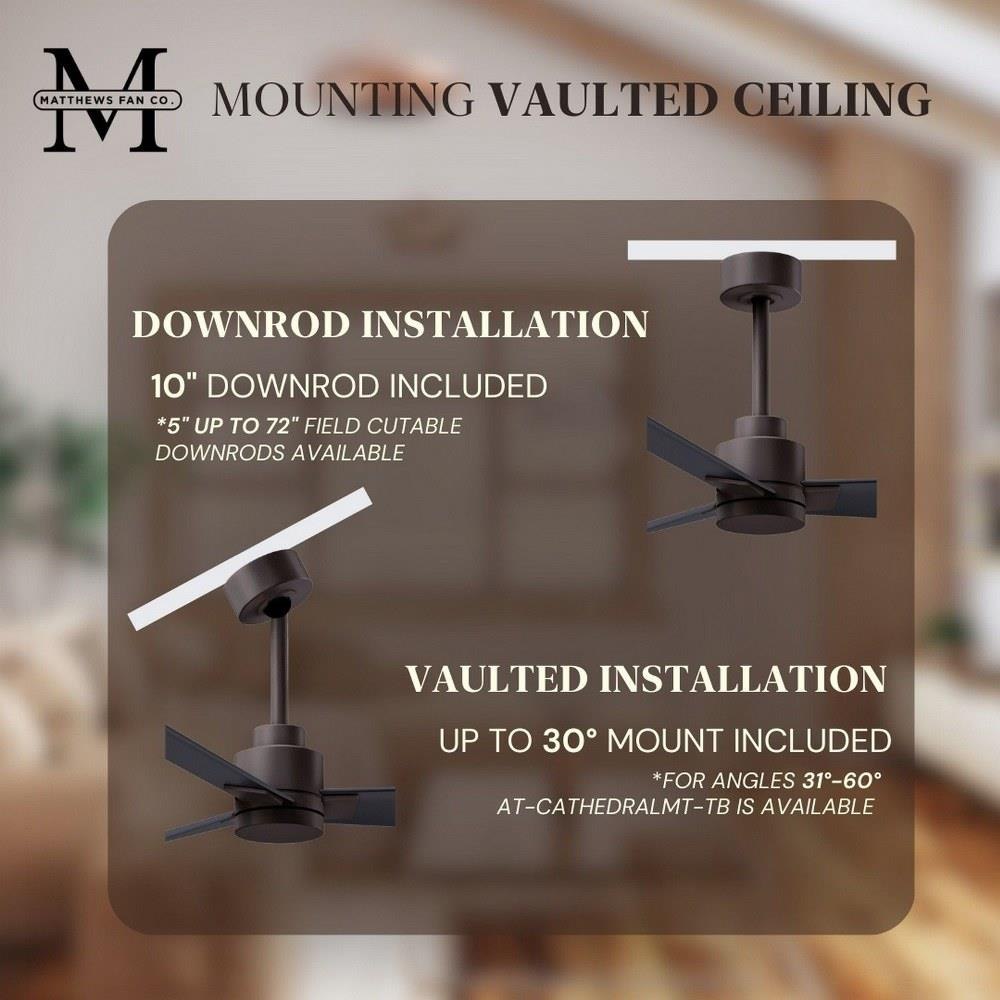 M
MATTHEWS FAN CO.

MOUNTING VAULTED CEILING

DOWNROD INSTALLATION

10" DOWNROD INCLUDED

*5" UP TO 72" FIELD CUTABLE DOWNRODS AVAILABLE

VAULTED INSTALLATION

UP TO 30° MOUNT INCLUDED

*FOR ANGLES 31°-60° AT-CATHEDRALMT-TB IS AVAILABLE