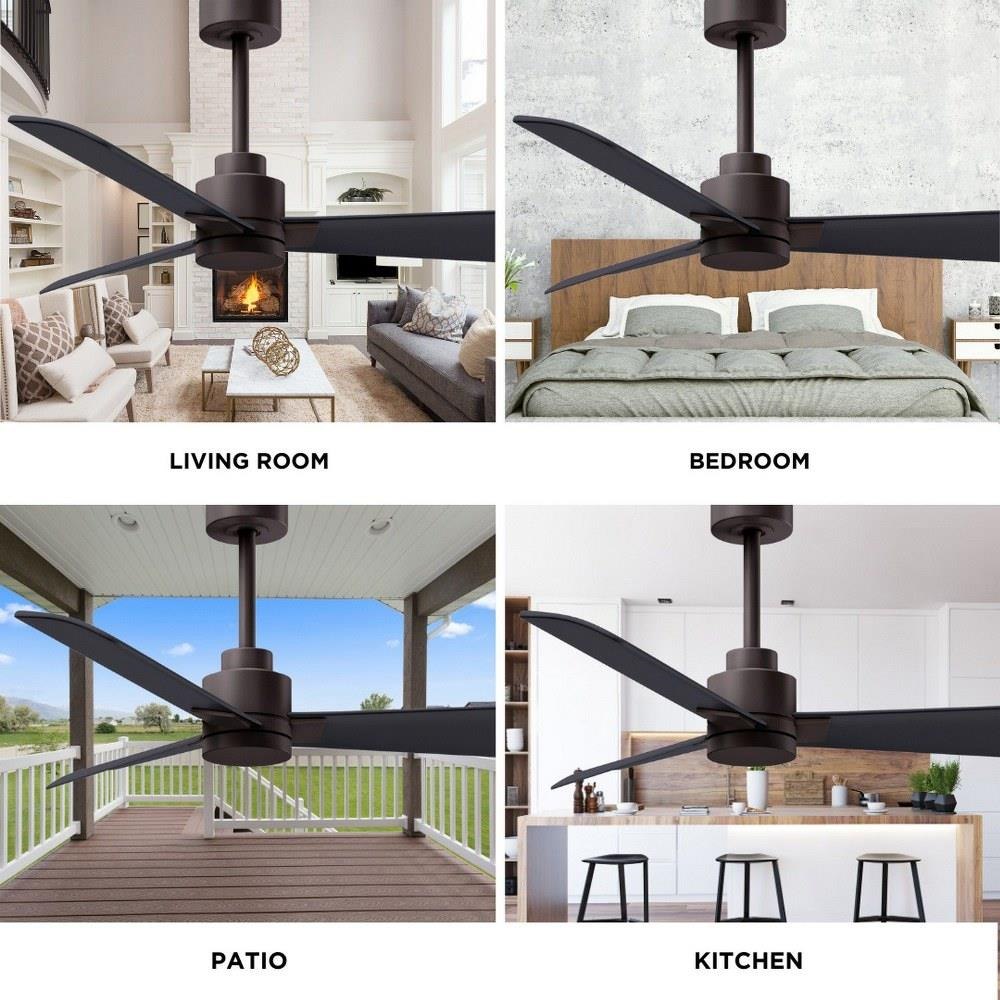 LIVING ROOM

BEDROOM

PATIO

KITCHEN