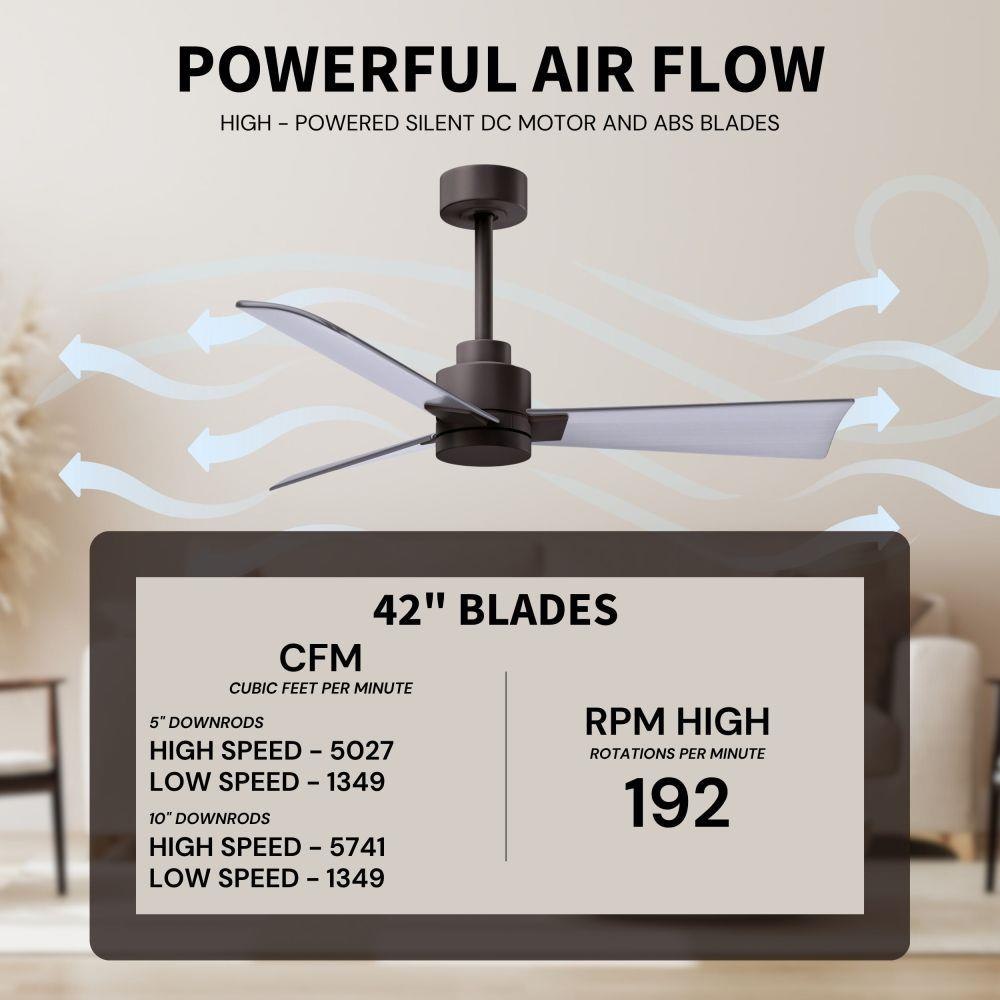 POWERFUL AIR FLOW

HIGH - POWERED SILENT DC MOTOR AND ABS BLADES

42" BLADES

CFM
CUBIC FEET PER MINUTE

5" DOWNRODS
HIGH SPEED - 5027
LOW SPEED - 1349

10" DOWNRODS
HIGH SPEED - 5741
LOW SPEED - 1349

RPM HIGH
ROTATIONS PER MINUTE
192