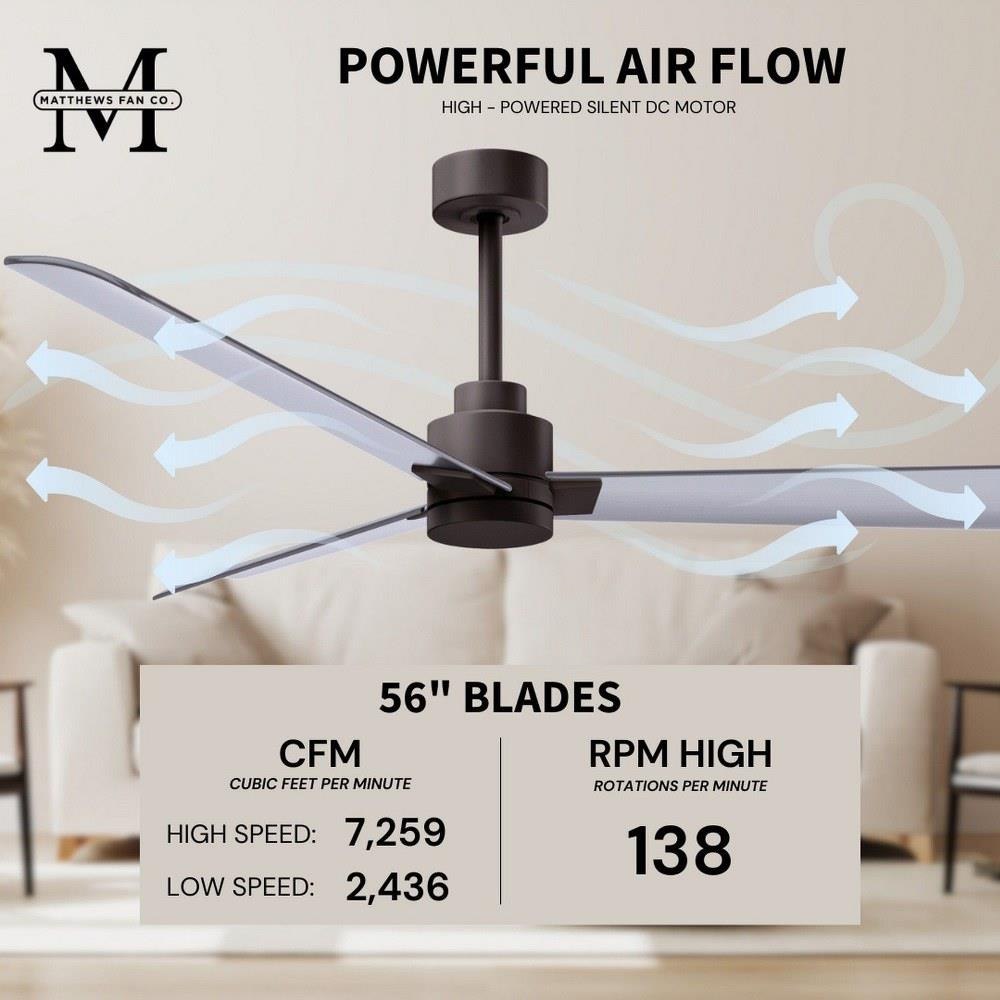 M
MATTHEWS FAN CO.

POWERFUL AIR FLOW

HIGH - POWERED SILENT DC MOTOR

56" BLADES

CFM
CUBIC FEET PER MINUTE

HIGH SPEED: 7,259

LOW SPEED: 2,436

RPM HIGH
ROTATIONS PER MINUTE

138