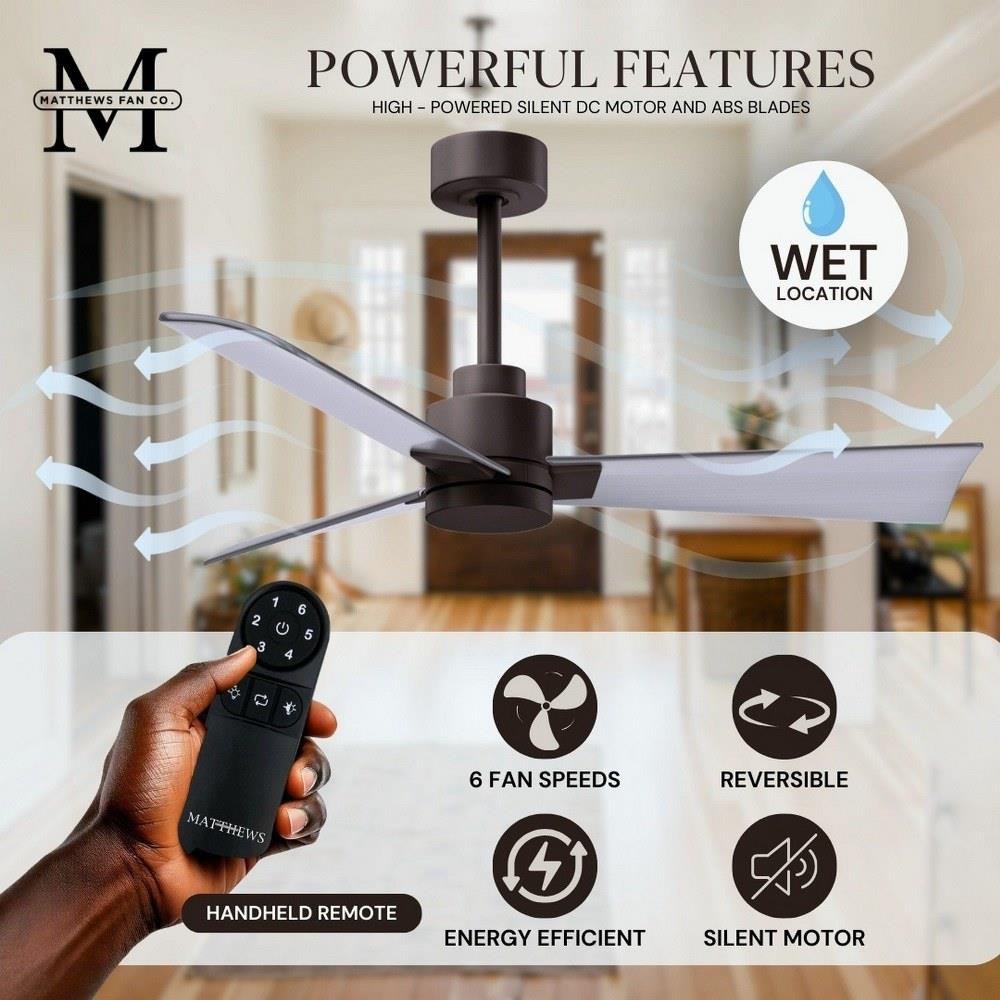 M
MATTHEWS FAN CO.

POWERFUL FEATURES
HIGH - POWERED SILENT DC MOTOR AND ABS BLADES

WET
LOCATION

1 6 2 5 3 4

MATTHEWS

HANDHELD REMOTE

6 FAN SPEEDS

REVERSIBLE

ENERGY EFFICIENT

SILENT MOTOR