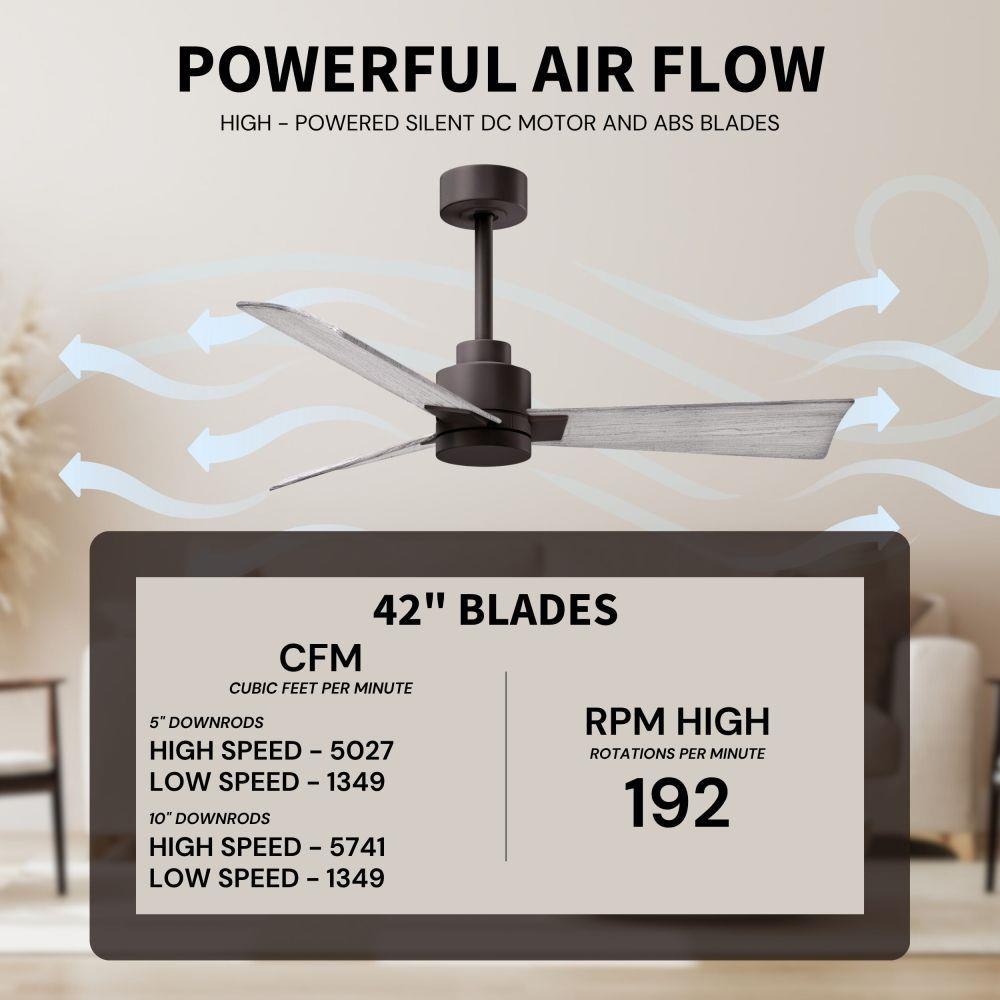 POWERFUL AIR FLOW

HIGH - POWERED SILENT DC MOTOR AND ABS BLADES

42" BLADES

CFM

CUBIC FEET PER MINUTE

5" DOWNRODS

HIGH SPEED - 5027

LOW SPEED - 1349

10" DOWNRODS

HIGH SPEED - 5741

LOW SPEED - 1349

RPM HIGH

ROTATIONS PER MINUTE

192