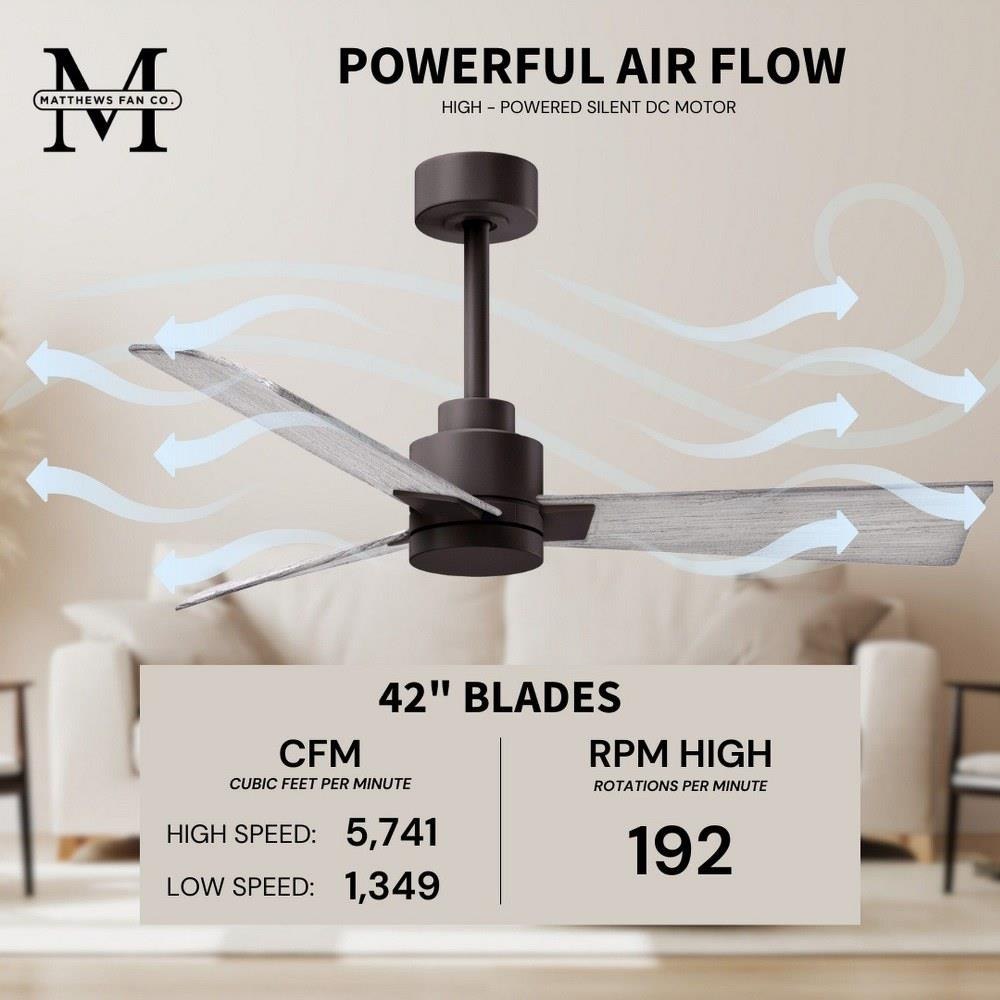 M
MATTHEWS FAN CO.

POWERFUL AIR FLOW
HIGH - POWERED SILENT DC MOTOR

42" BLADES

CFM
CUBIC FEET PER MINUTE

HIGH SPEED: 5,741
LOW SPEED: 1,349

RPM HIGH
ROTATIONS PER MINUTE

192