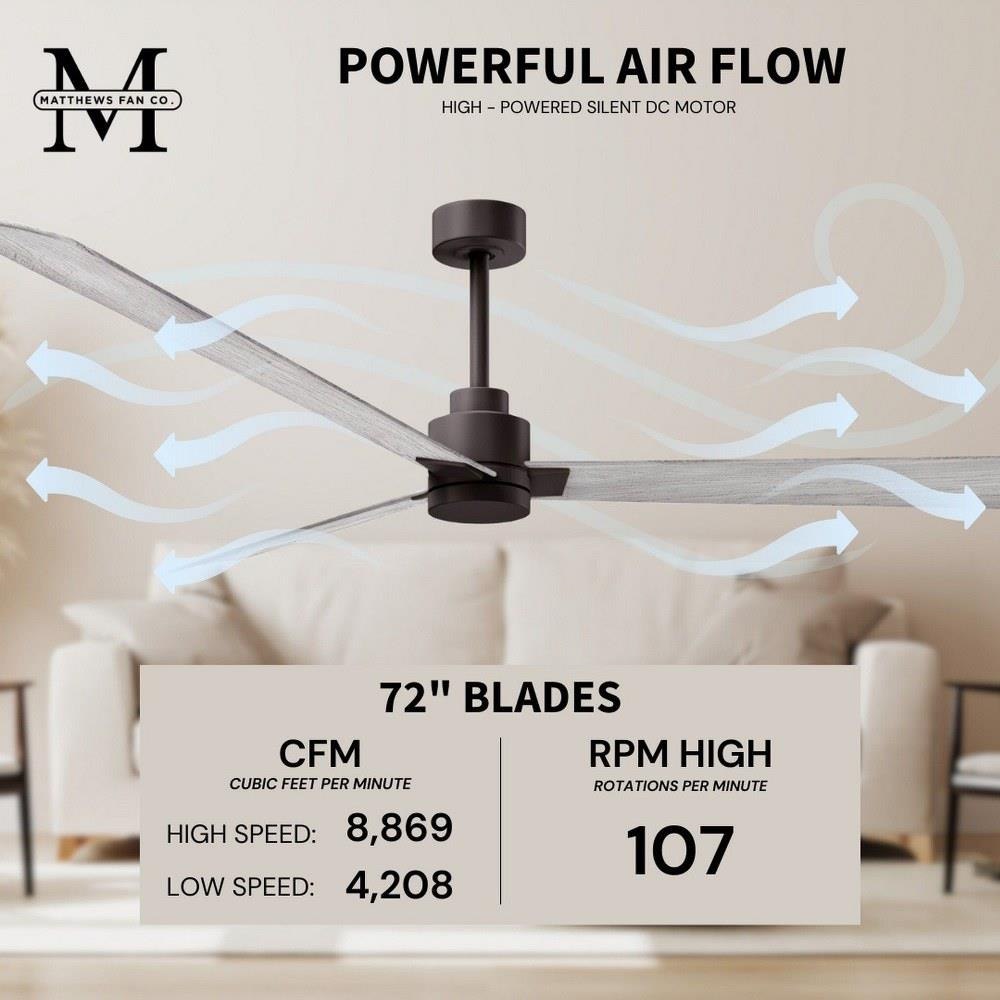 M
MATTHEWS FAN CO.

POWERFUL AIR FLOW
HIGH - POWERED SILENT DC MOTOR

72" BLADES

CFM
CUBIC FEET PER MINUTE
HIGH SPEED: 8,869
LOW SPEED: 4,208

RPM HIGH
ROTATIONS PER MINUTE
107