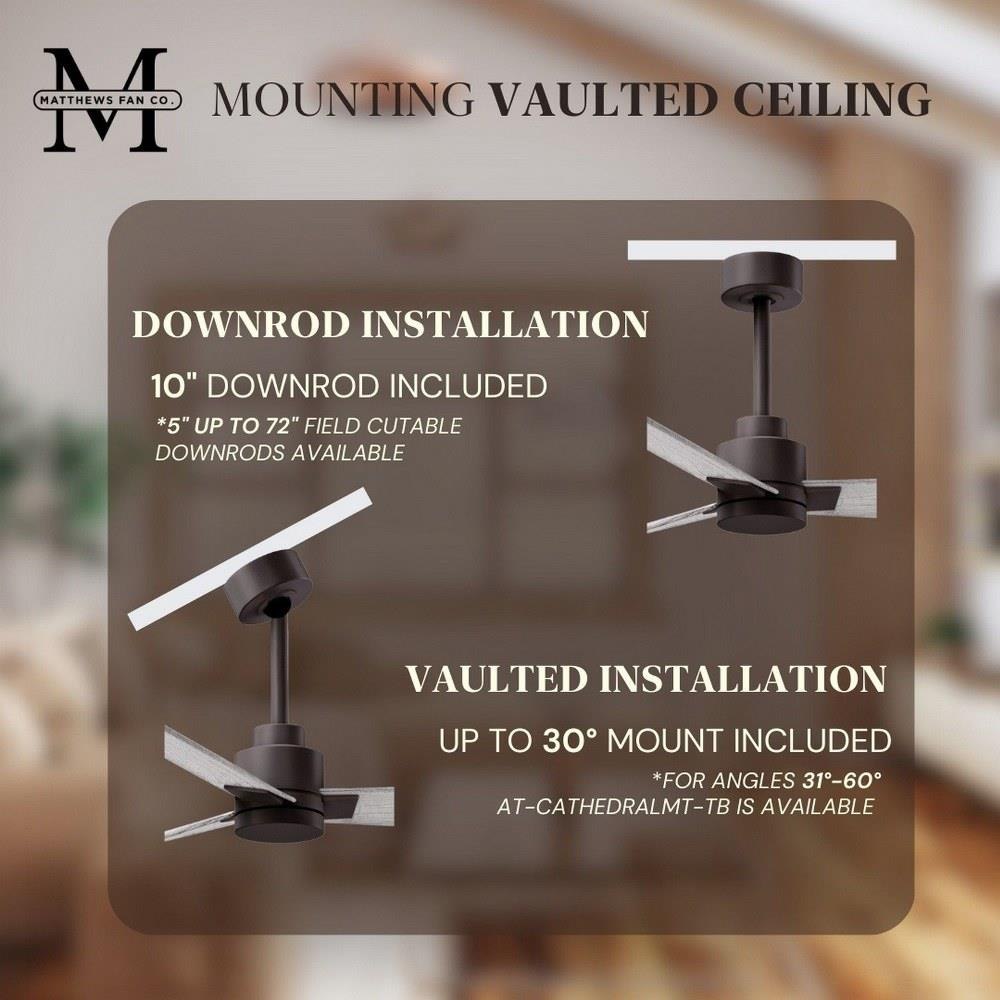 M
MATTHEWS FAN CO.

MOUNTING VAULTED CEILING

DOWNROD INSTALLATION

10" DOWNROD INCLUDED

*5" UP TO 72" FIELD CUTABLE DOWNRODS AVAILABLE

VAULTED INSTALLATION

UP TO 30° MOUNT INCLUDED

*FOR ANGLES 31°-60° AT-CATHEDRALMT-TB IS AVAILABLE