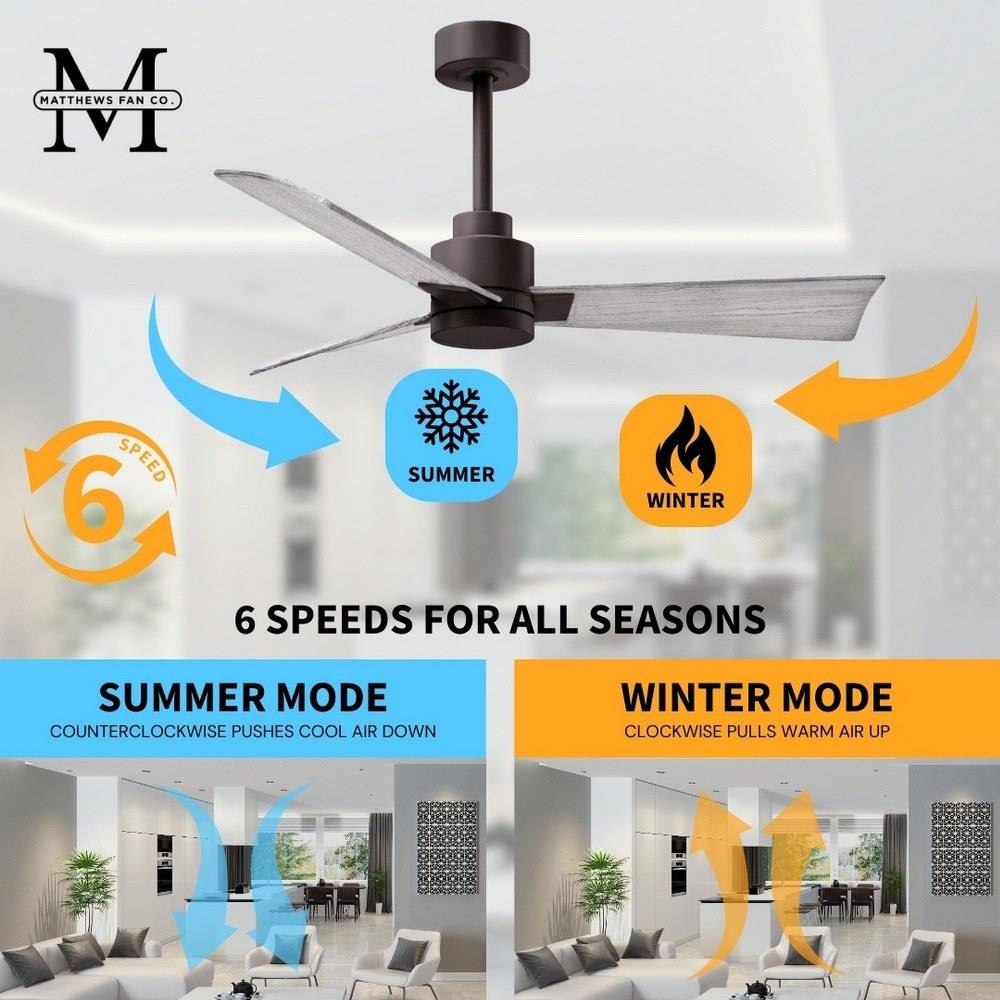 M
MATTHEWS FAN CO.

6 SPEED

SUMMER

WINTER

6 SPEEDS FOR ALL SEASONS

SUMMER MODE
COUNTERCLOCKWISE PUSHES COOL AIR DOWN

WINTER MODE
CLOCKWISE PULLS WARM AIR UP