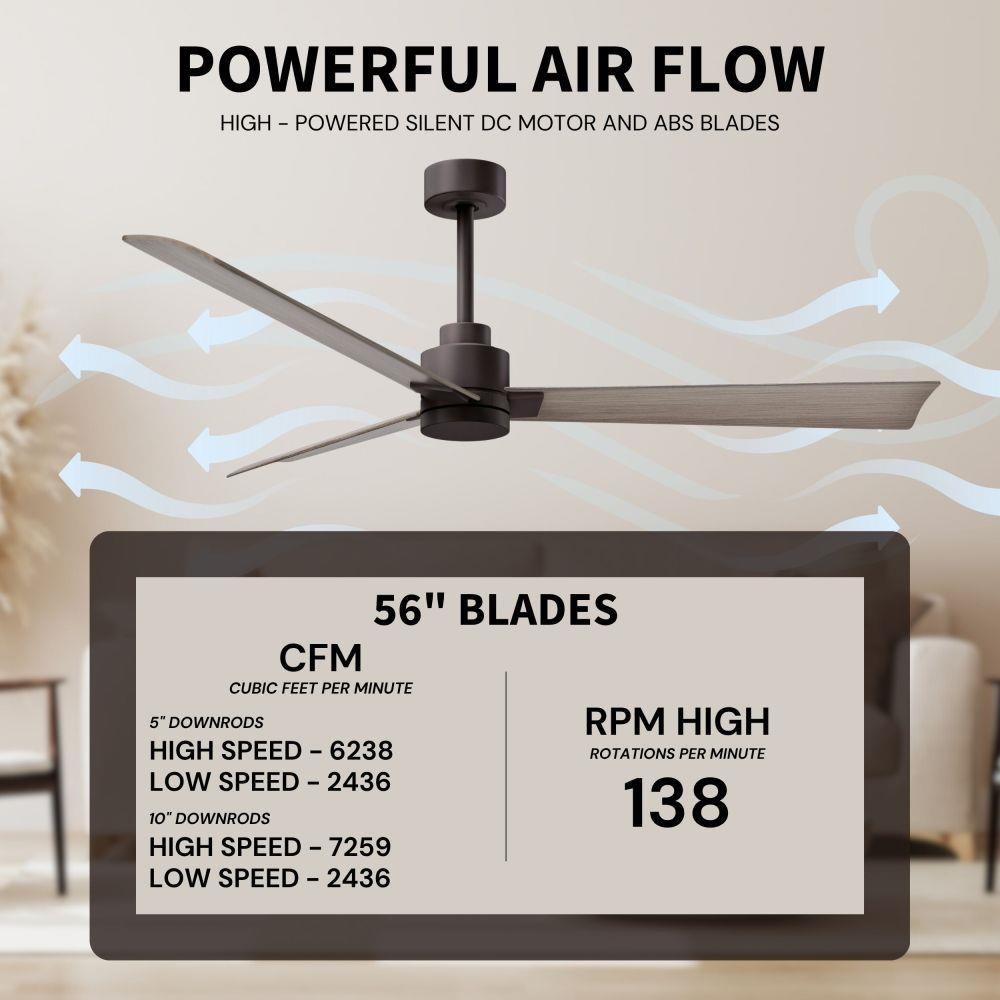 POWERFUL AIR FLOW

HIGH - POWERED SILENT DC MOTOR AND ABS BLADES

56" BLADES

CFM

CUBIC FEET PER MINUTE

5" DOWNRODS

HIGH SPEED - 6238

LOW SPEED - 2436

10" DOWNRODS

HIGH SPEED - 7259

LOW SPEED - 2436

RPM HIGH

ROTATIONS PER MINUTE

138