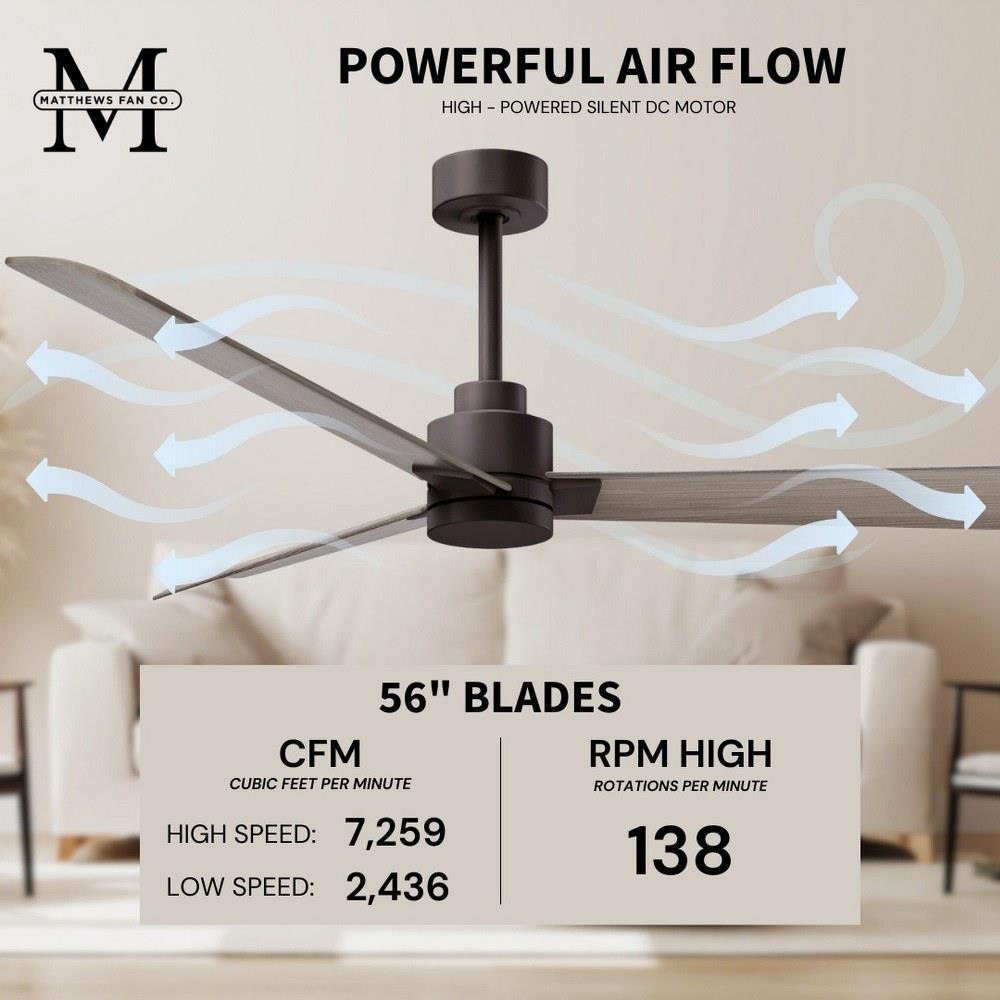 M
MATTHEWS FAN CO.

POWERFUL AIR FLOW
HIGH - POWERED SILENT DC MOTOR

56" BLADES

CFM
CUBIC FEET PER MINUTE
HIGH SPEED: 7,259
LOW SPEED: 2,436

RPM HIGH
ROTATIONS PER MINUTE
138