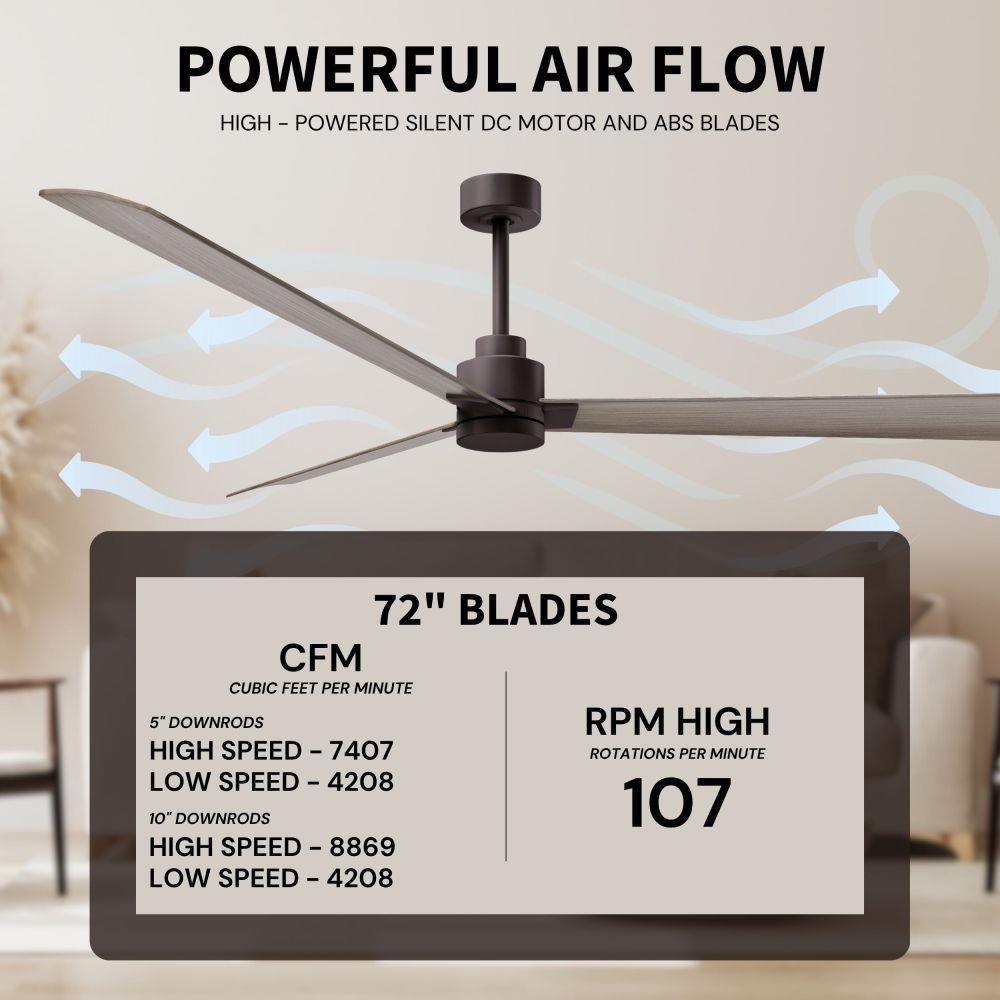 POWERFUL AIR FLOW

HIGH - POWERED SILENT DC MOTOR AND ABS BLADES

72" BLADES

CFM
CUBIC FEET PER MINUTE

5" DOWNRODS
HIGH SPEED - 7407
LOW SPEED - 4208

10" DOWNRODS
HIGH SPEED - 8869
LOW SPEED - 4208

RPM HIGH
ROTATIONS PER MINUTE
107