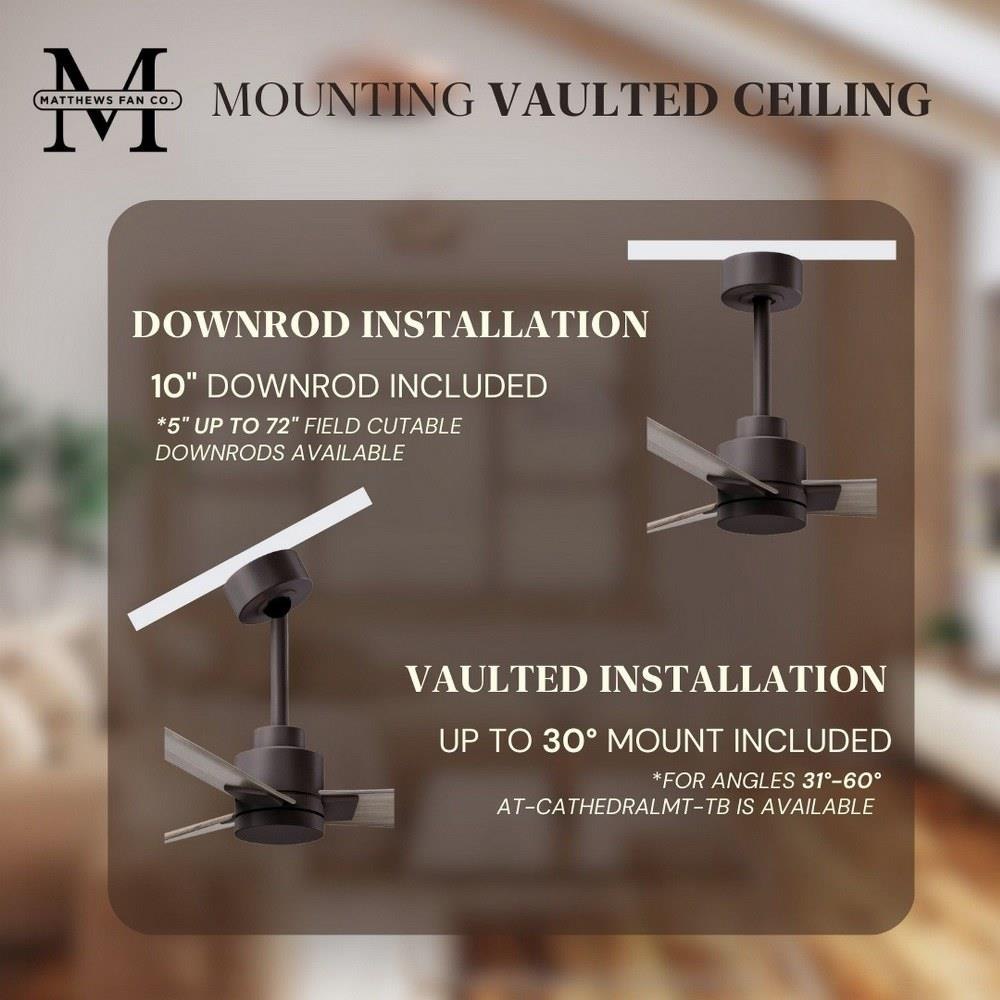 M
MATTHEWS FAN CO.

MOUNTING VAULTED CEILING

DOWNROD INSTALLATION

10" DOWNROD INCLUDED

*5" UP TO 72" FIELD CUTABLE DOWNRODS AVAILABLE

VAULTED INSTALLATION

UP TO 30° MOUNT INCLUDED

*FOR ANGLES 31°-60° AT-CATHEDRALMT-TB IS AVAILABLE