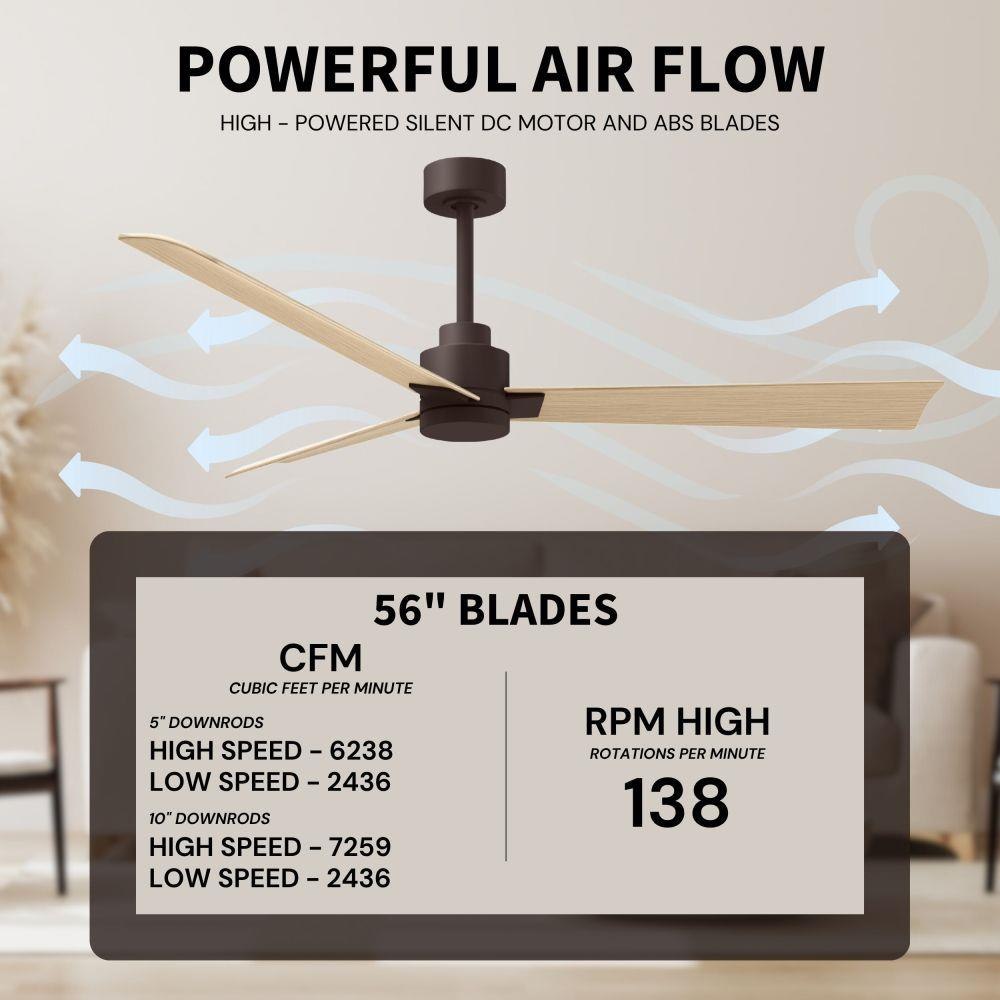 POWERFUL AIR FLOW

HIGH - POWERED SILENT DC MOTOR AND ABS BLADES

56" BLADES

CFM
CUBIC FEET PER MINUTE

5" DOWNRODS
HIGH SPEED - 6238
LOW SPEED - 2436

10" DOWNRODS
HIGH SPEED - 7259
LOW SPEED - 2436

RPM HIGH
ROTATIONS PER MINUTE
138