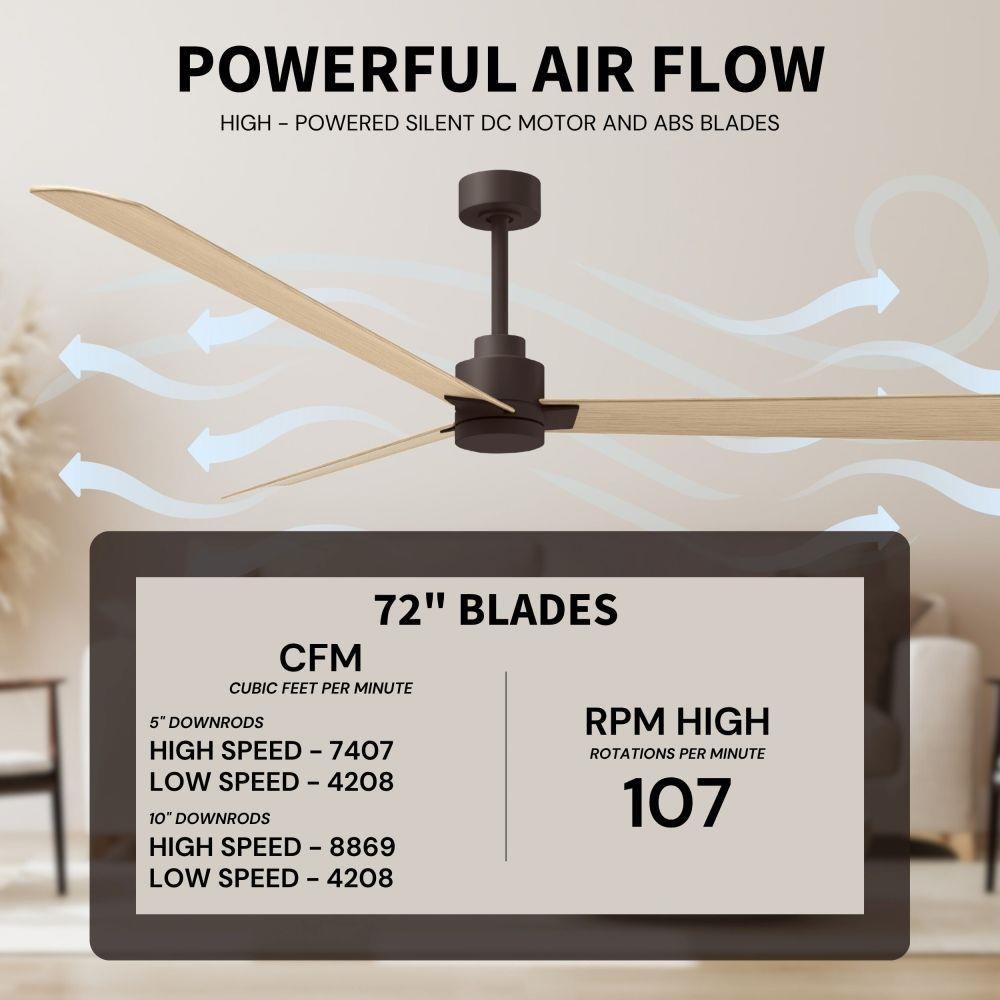 POWERFUL AIR FLOW

HIGH - POWERED SILENT DC MOTOR AND ABS BLADES

72" BLADES

CFM
CUBIC FEET PER MINUTE

5" DOWNRODS
HIGH SPEED - 7407
LOW SPEED - 4208

10" DOWNRODS
HIGH SPEED - 8869
LOW SPEED - 4208

RPM HIGH
ROTATIONS PER MINUTE
107