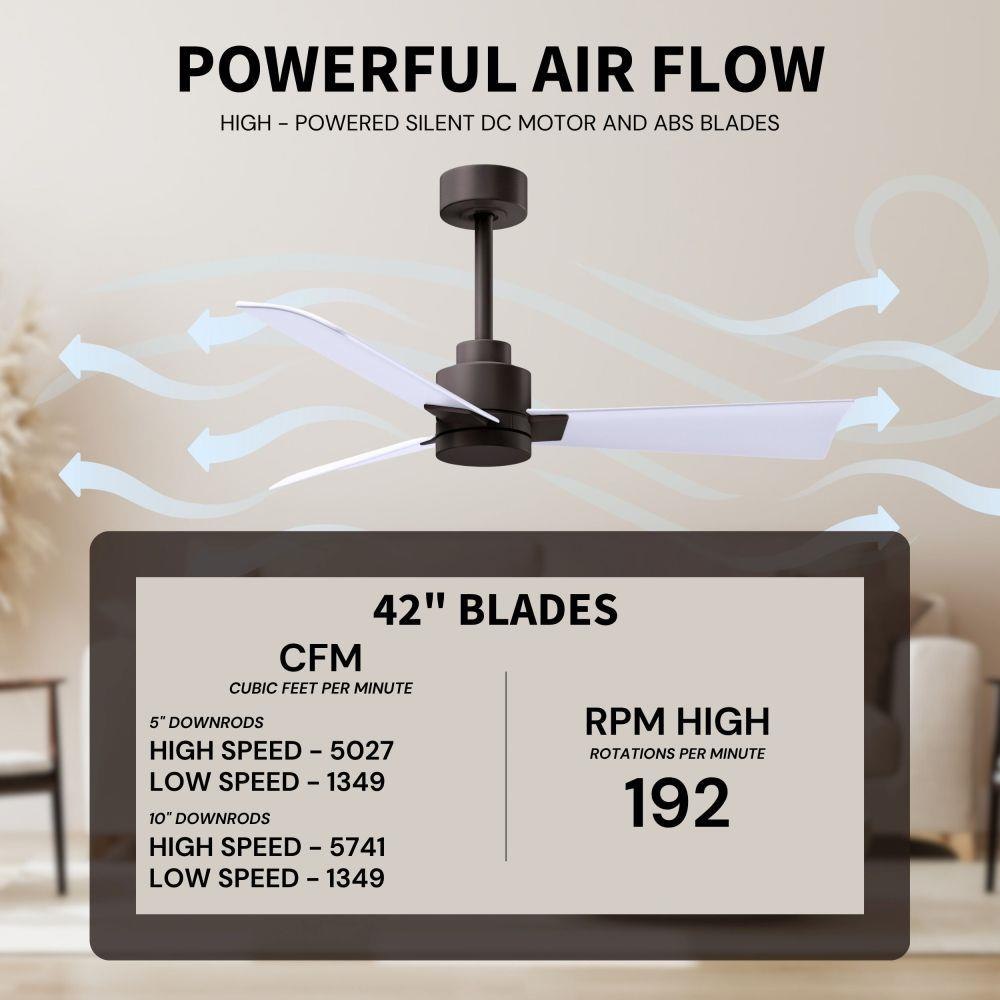 POWERFUL AIR FLOW

HIGH - POWERED SILENT DC MOTOR AND ABS BLADES

42" BLADES

CFM

CUBIC FEET PER MINUTE

5" DOWNRODS

HIGH SPEED - 5027

LOW SPEED - 1349

10" DOWNRODS

HIGH SPEED - 5741

LOW SPEED - 1349

RPM HIGH

ROTATIONS PER MINUTE

192