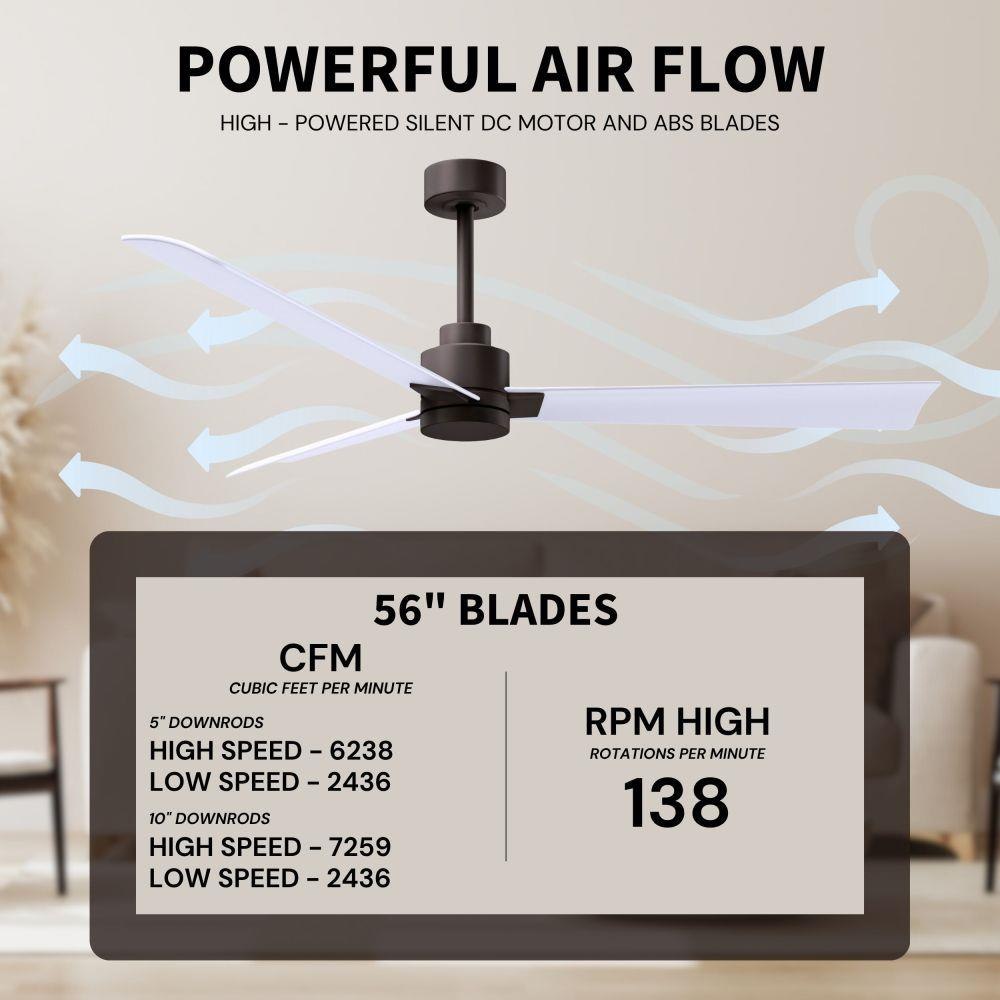 POWERFUL AIR FLOW
HIGH - POWERED SILENT DC MOTOR AND ABS BLADES

56" BLADES

CFM
CUBIC FEET PER MINUTE

5" DOWNRODS
HIGH SPEED - 6238
LOW SPEED - 2436

10" DOWNRODS
HIGH SPEED - 7259
LOW SPEED - 2436

RPM HIGH
ROTATIONS PER MINUTE
138