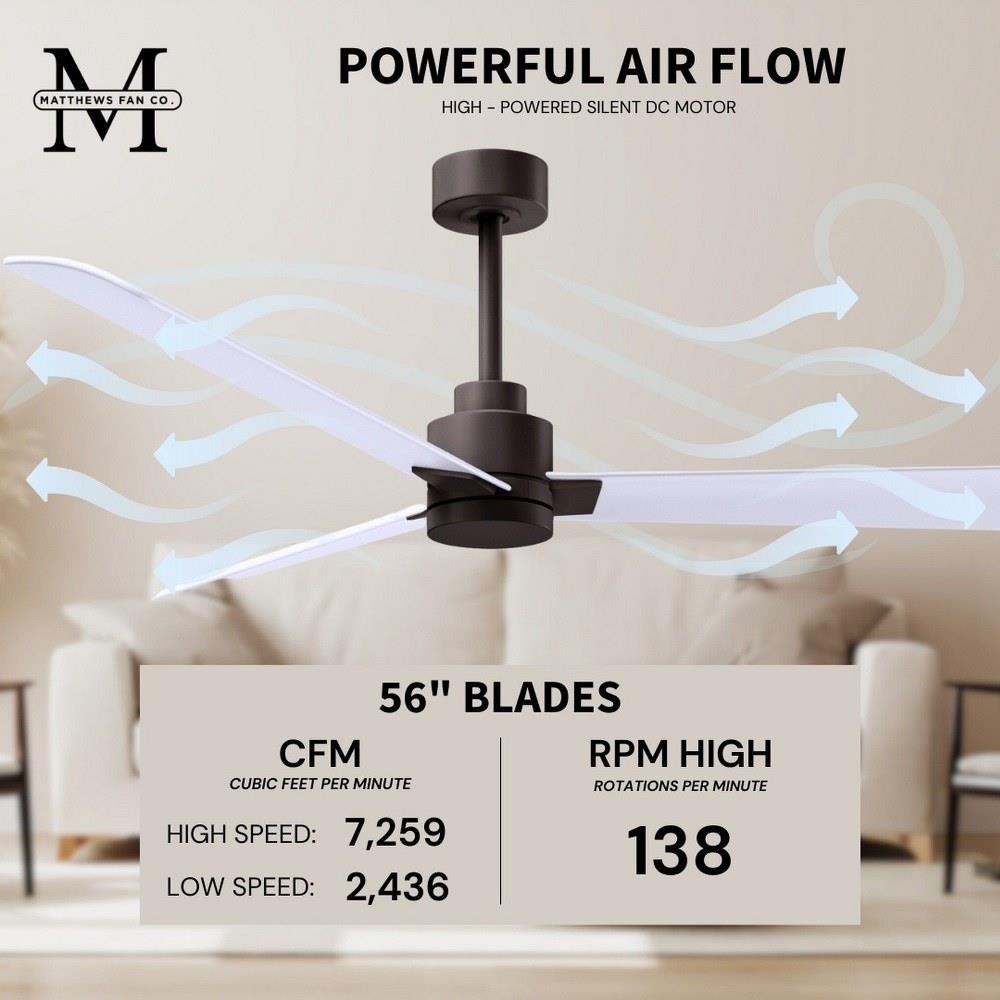 M
MATTHEWS FAN CO.

POWERFUL AIR FLOW
HIGH - POWERED SILENT DC MOTOR

56" BLADES

CFM
CUBIC FEET PER MINUTE
HIGH SPEED: 7,259
LOW SPEED: 2,436

RPM HIGH
ROTATIONS PER MINUTE
138