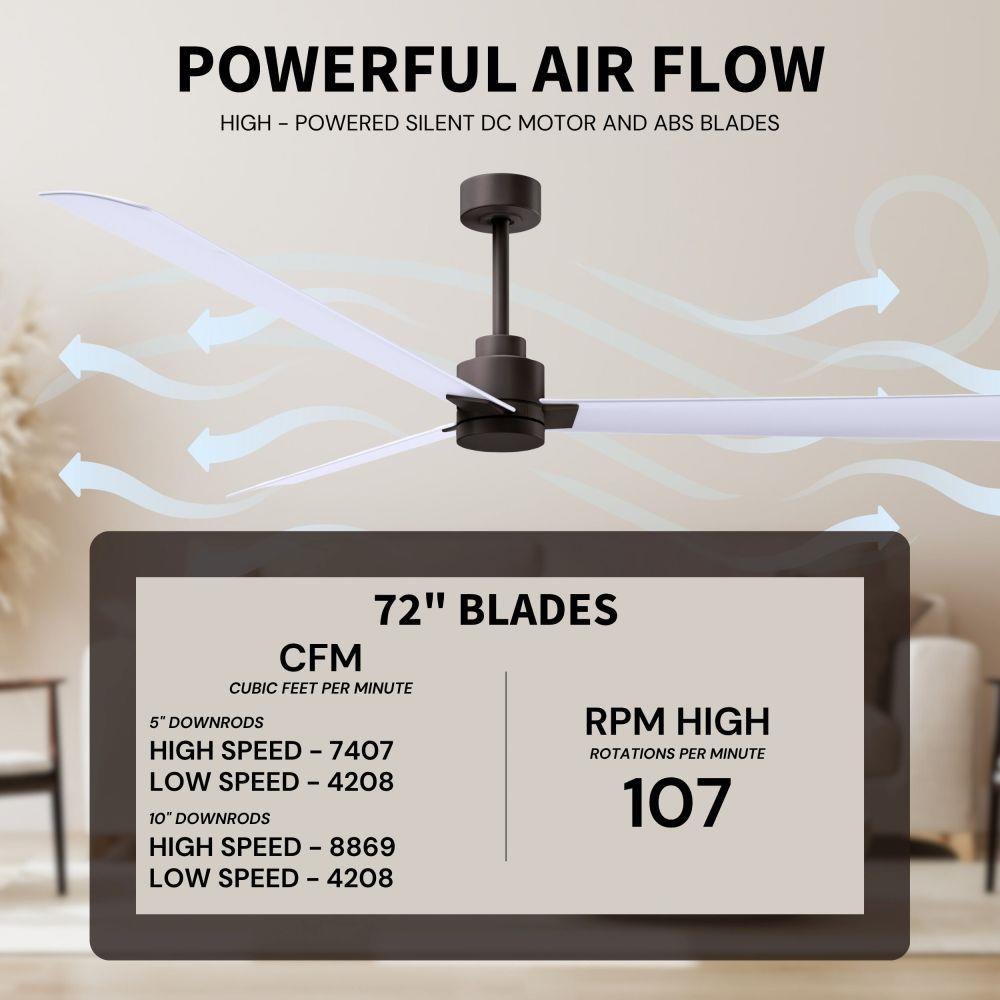 POWERFUL AIR FLOW

HIGH - POWERED SILENT DC MOTOR AND ABS BLADES

72" BLADES

CFM

CUBIC FEET PER MINUTE

5" DOWNRODS

HIGH SPEED - 7407

LOW SPEED - 4208

10" DOWNRODS

HIGH SPEED - 8869

LOW SPEED - 4208

RPM HIGH

ROTATIONS PER MINUTE

107