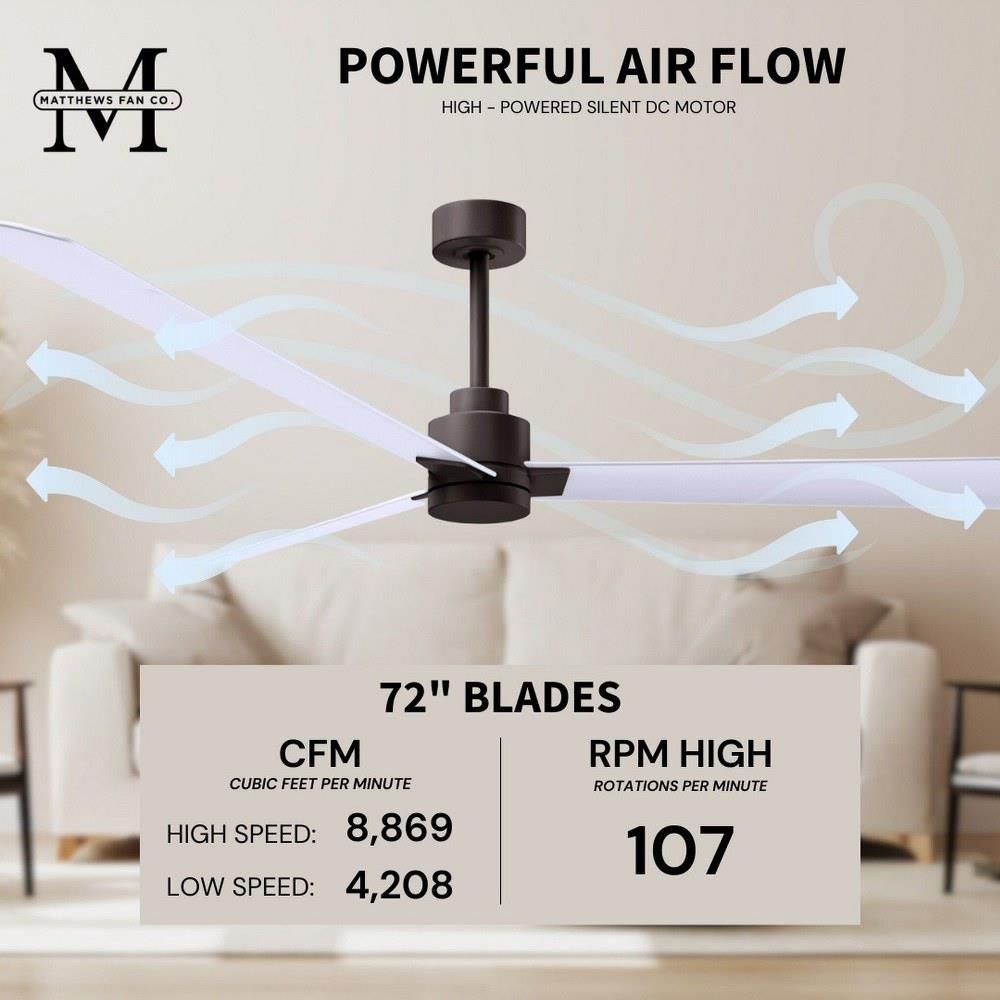 M
MATTHEWS FAN CO.

POWERFUL AIR FLOW
HIGH - POWERED SILENT DC MOTOR

72" BLADES

CFM
CUBIC FEET PER MINUTE
HIGH SPEED: 8,869
LOW SPEED: 4,208

RPM HIGH
ROTATIONS PER MINUTE
107