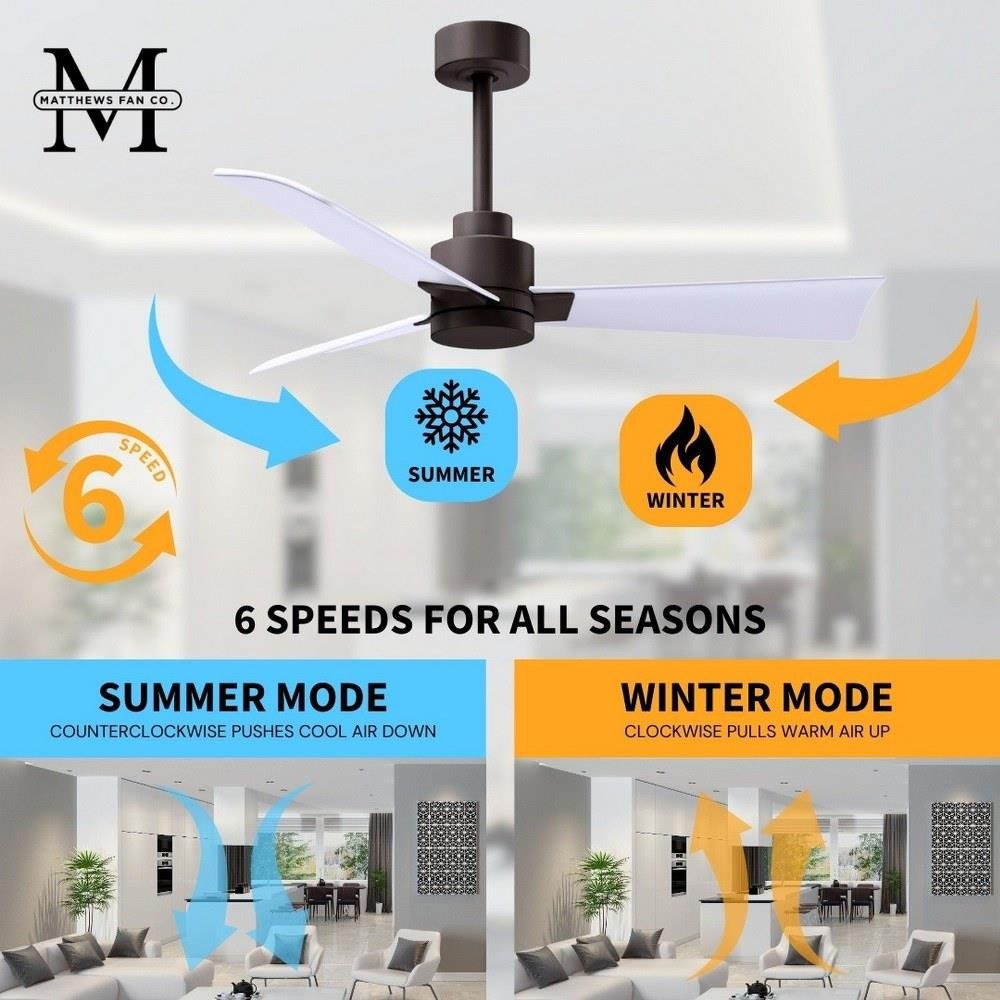 M
MATTHEWS FAN CO.

6
SPEED

SUMMER

WINTER

6 SPEEDS FOR ALL SEASONS

SUMMER MODE
COUNTERCLOCKWISE PUSHES COOL AIR DOWN

WINTER MODE
CLOCKWISE PULLS WARM AIR UP