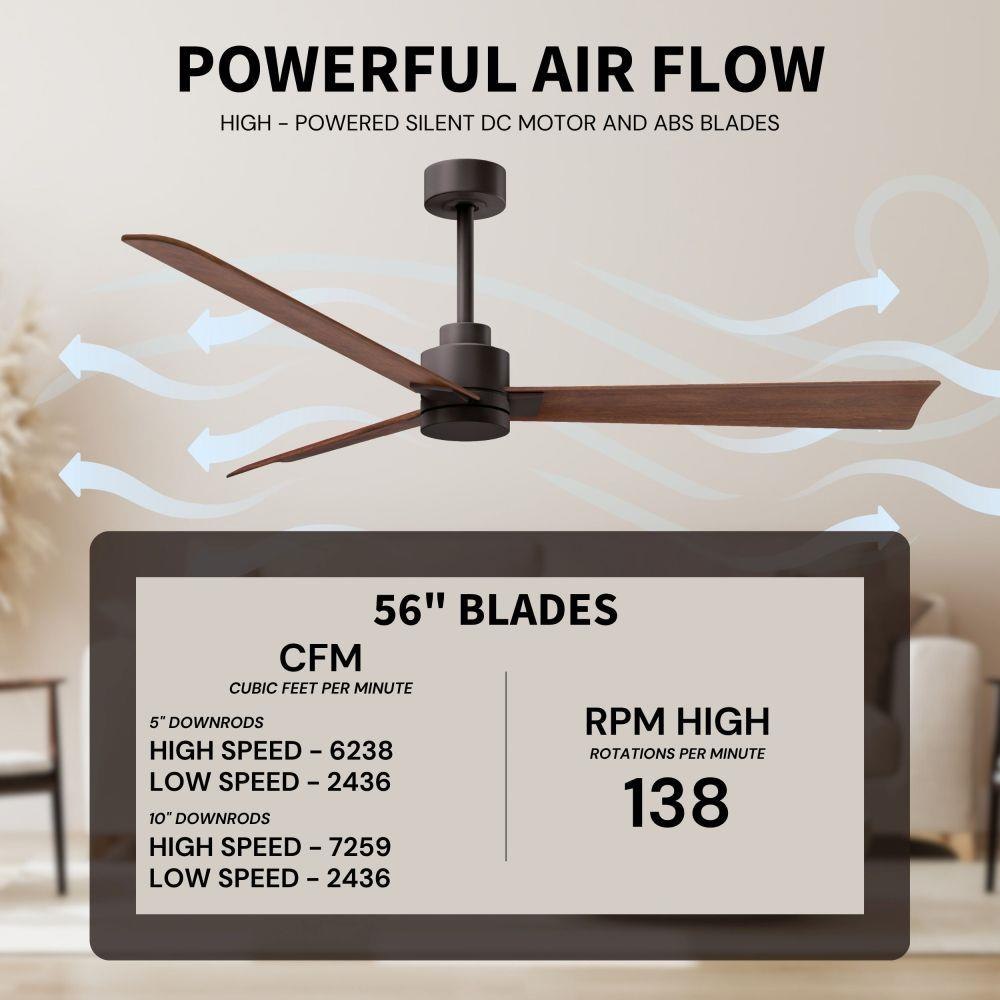 POWERFUL AIR FLOW

HIGH - POWERED SILENT DC MOTOR AND ABS BLADES

56" BLADES

CFM
CUBIC FEET PER MINUTE

5" DOWNRODS
HIGH SPEED - 6238
LOW SPEED - 2436

10" DOWNRODS
HIGH SPEED - 7259
LOW SPEED - 2436

RPM HIGH
ROTATIONS PER MINUTE
138