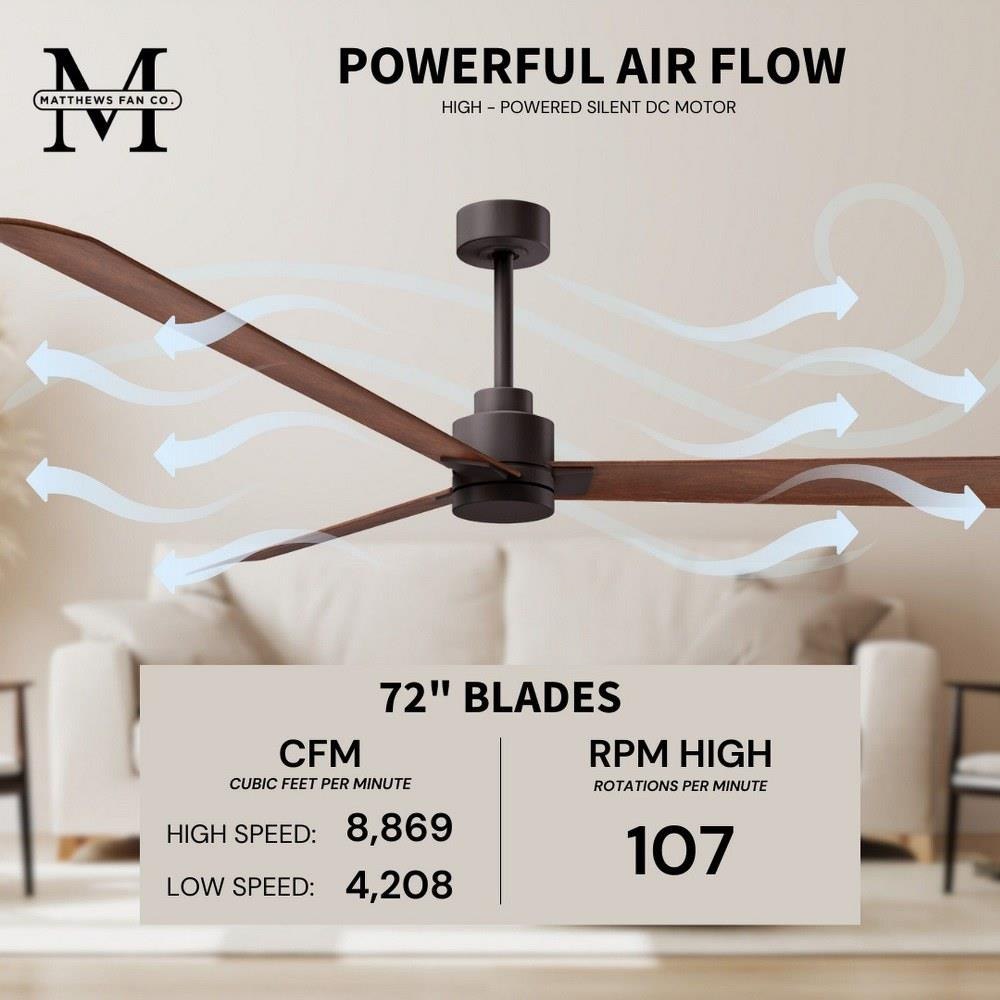 M
MATTHEWS FAN CO.

POWERFUL AIR FLOW

HIGH - POWERED SILENT DC MOTOR

72" BLADES

CFM
CUBIC FEET PER MINUTE

HIGH SPEED: 8,869

LOW SPEED: 4,208

RPM HIGH
ROTATIONS PER MINUTE

107