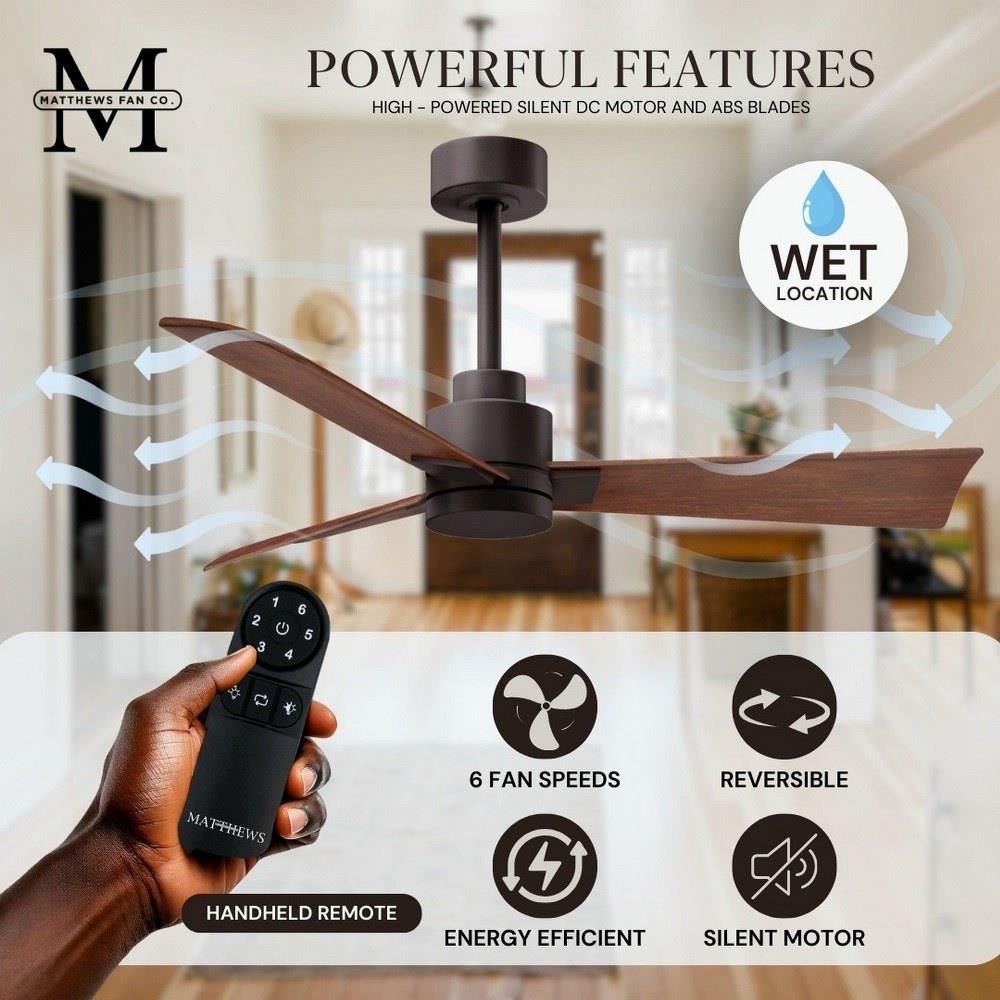 M
MATTHEWS FAN CO.

POWERFUL FEATURES
HIGH - POWERED SILENT DC MOTOR AND ABS BLADES

WET
LOCATION

1 6
2 5
3 4

MATTHEWS

HANDHELD REMOTE

6 FAN SPEEDS

REVERSIBLE

ENERGY EFFICIENT

SILENT MOTOR