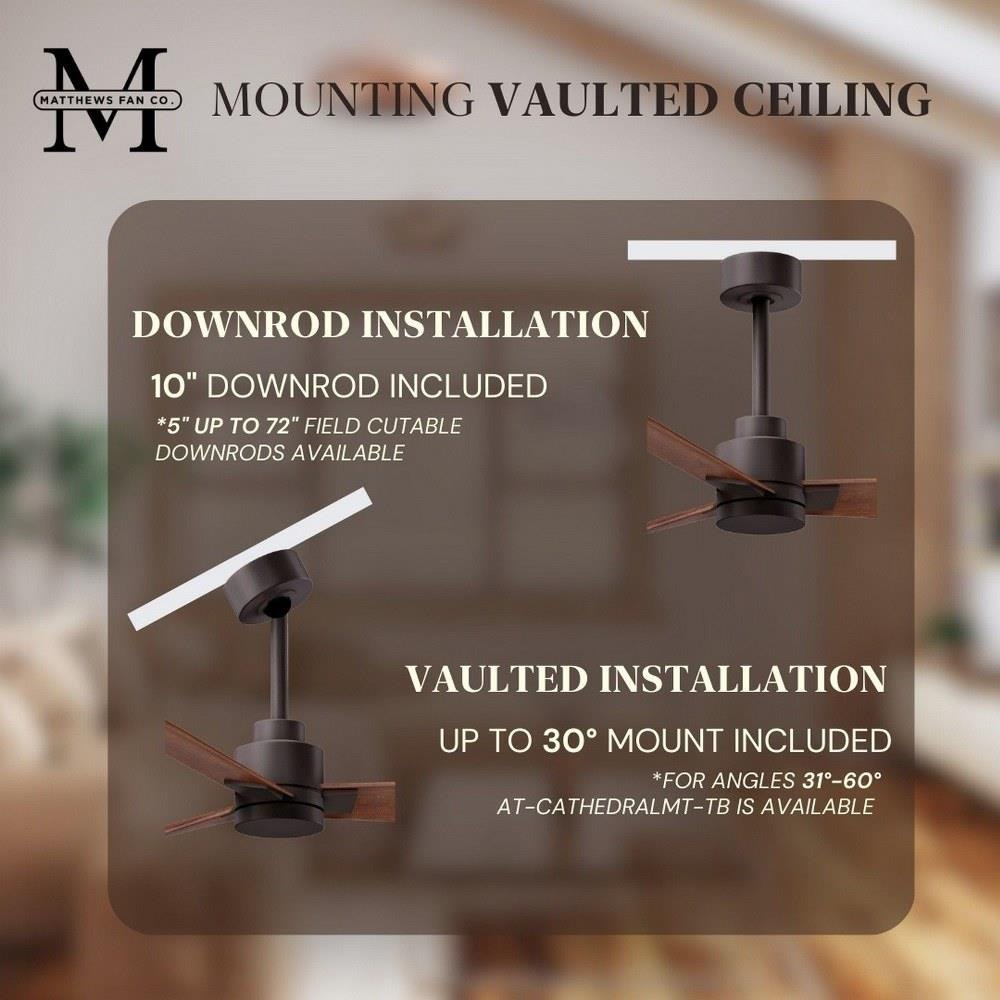 M
MATTHEWS FAN CO.

MOUNTING VAULTED CEILING

DOWNROD INSTALLATION

10" DOWNROD INCLUDED

*5" UP TO 72" FIELD CUTABLE DOWNRODS AVAILABLE

VAULTED INSTALLATION

UP TO 30° MOUNT INCLUDED

*FOR ANGLES 31°-60° AT-CATHEDRALMT-TB IS AVAILABLE