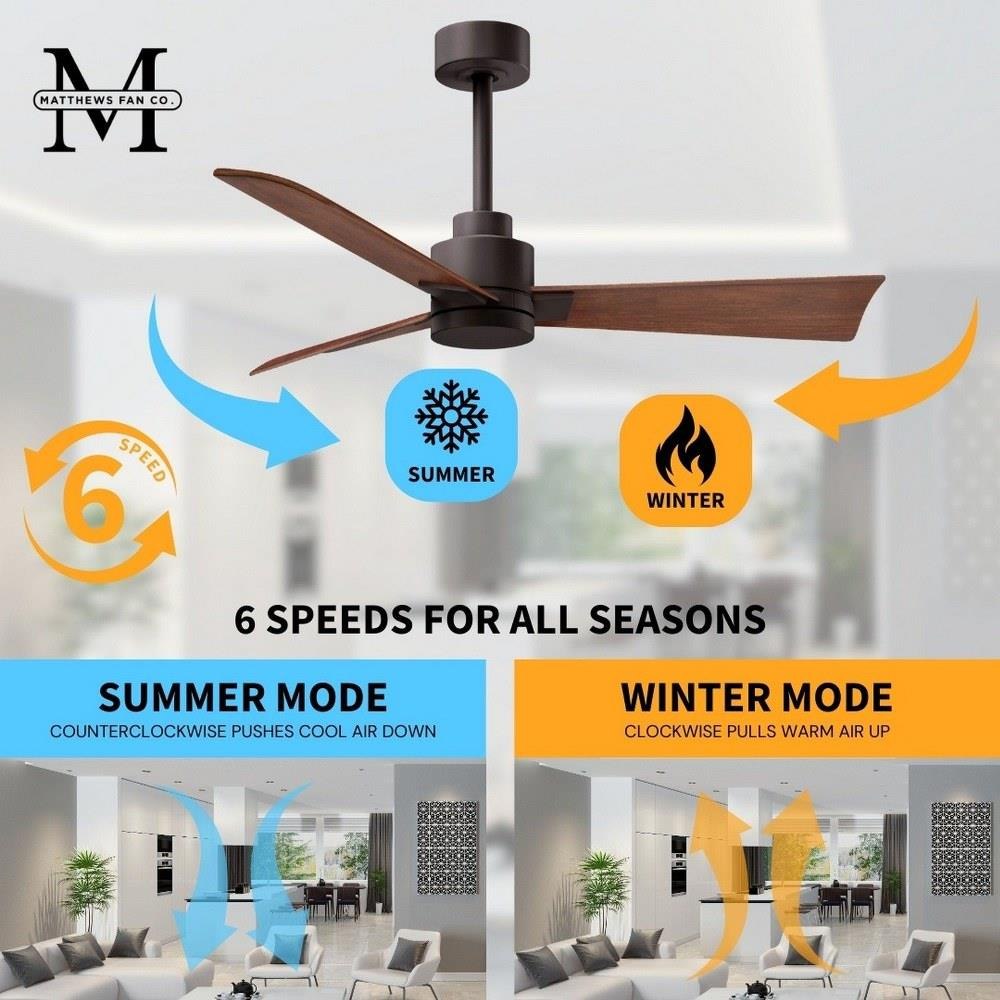 M
MATTHEWS FAN CO.

6
SPEED

SUMMER

WINTER

6 SPEEDS FOR ALL SEASONS

SUMMER MODE
COUNTERCLOCKWISE PUSHES COOL AIR DOWN

WINTER MODE
CLOCKWISE PULLS WARM AIR UP