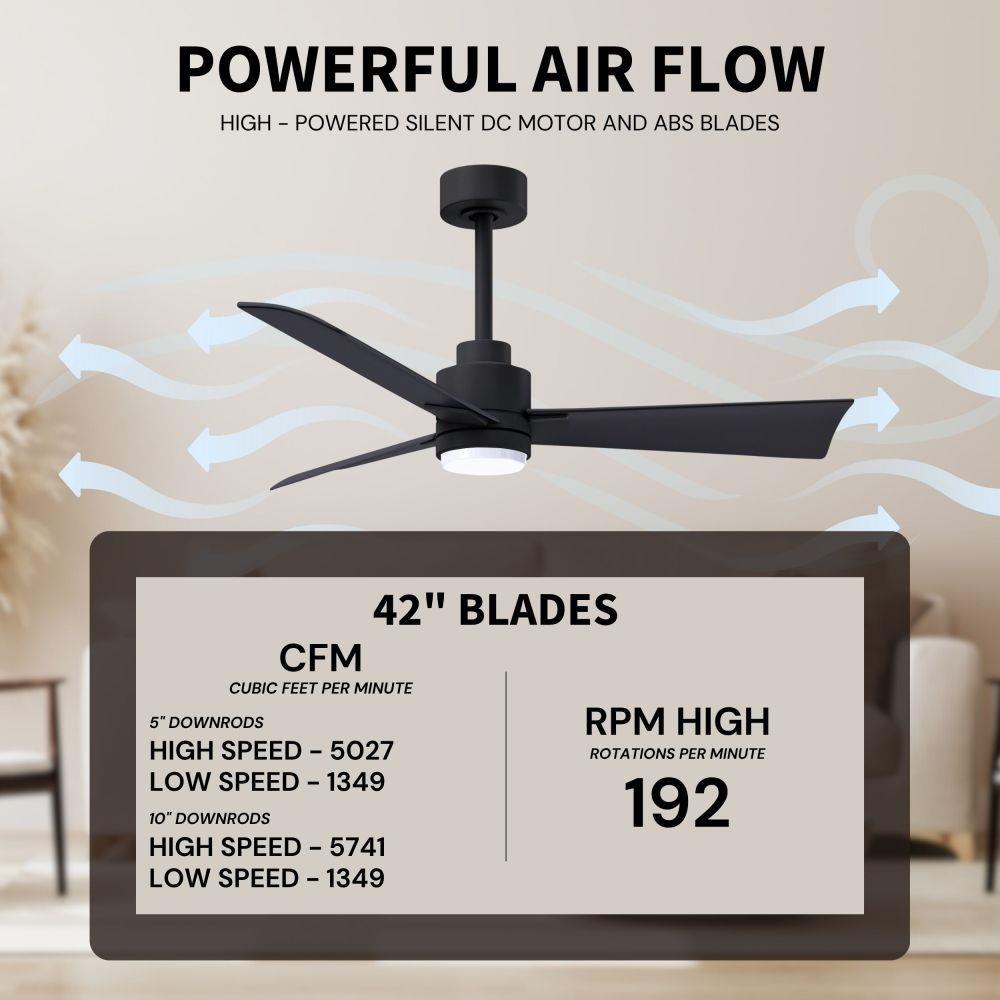 POWERFUL AIR FLOW

HIGH - POWERED SILENT DC MOTOR AND ABS BLADES

42" BLADES

CFM
CUBIC FEET PER MINUTE

5" DOWNRODS
HIGH SPEED - 5027
LOW SPEED - 1349

10" DOWNRODS
HIGH SPEED - 5741
LOW SPEED - 1349

RPM HIGH
ROTATIONS PER MINUTE
192